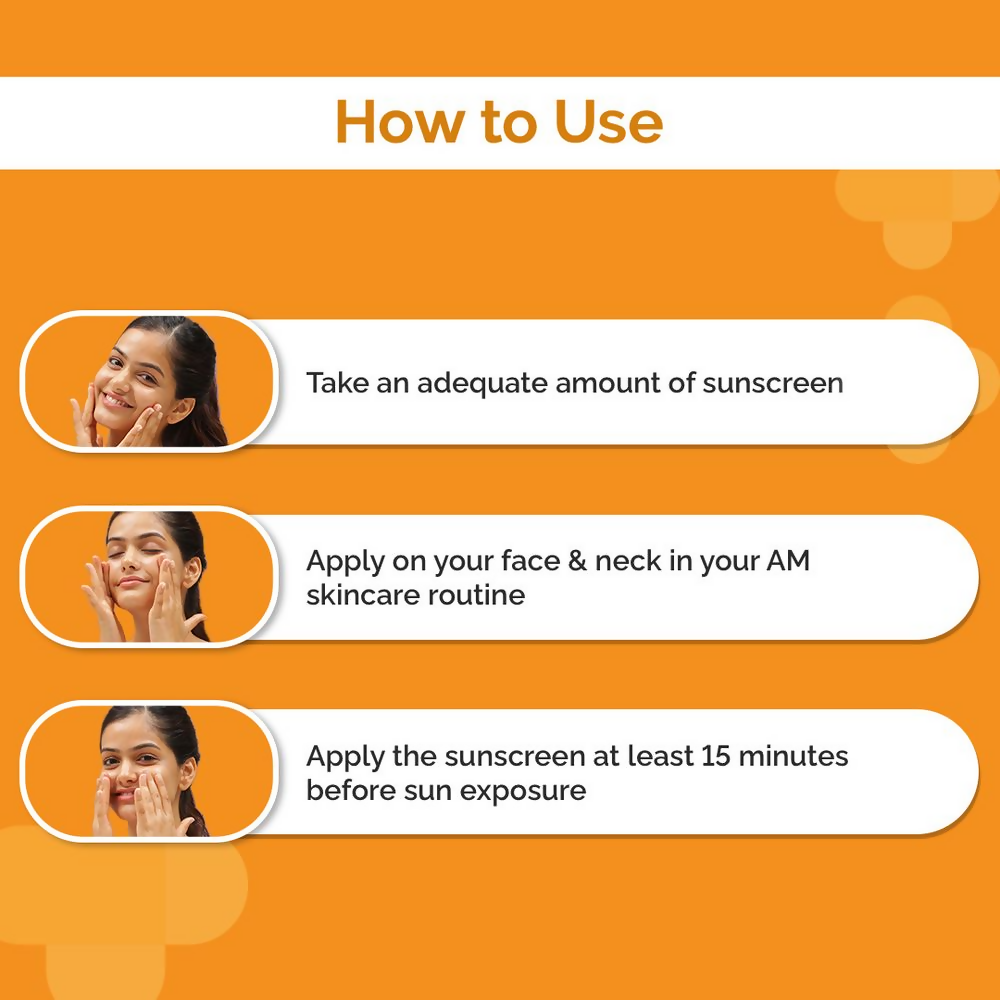 How to Use

Take an adequate amount of sunscreen

Apply on your face & neck in your AM skincare routine

Apply the sunscreen at least 15 minutes before sun exposure