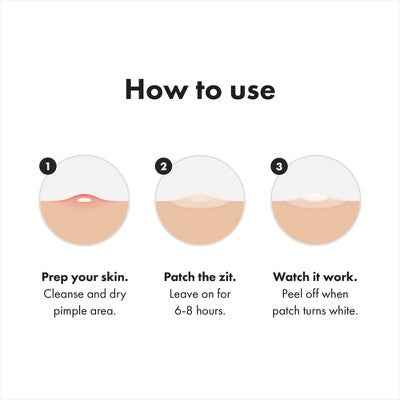 How to use

1

Prep your skin.
Cleanse and dry pimple area.

2

Patch the zit.
Leave on for 6-8 hours.

3

Watch it work.
Peel off when patch turns white.