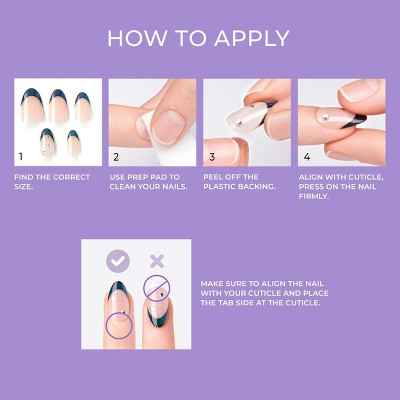 HOW TO APPLY

1

FIND THE CORRECT SIZE.

2

USE PREP PAD TO CLEAN YOUR NAILS.

3

PEEL OFF THE PLASTIC BACKING.

4

ALIGN WITH CUTICLE, PRESS ON THE NAIL FIRMLY.

MAKE SURE TO ALIGN THE NAIL WITH YOUR CUTICLE AND PLACE THE TAB SIDE AT THE CUTICLE.