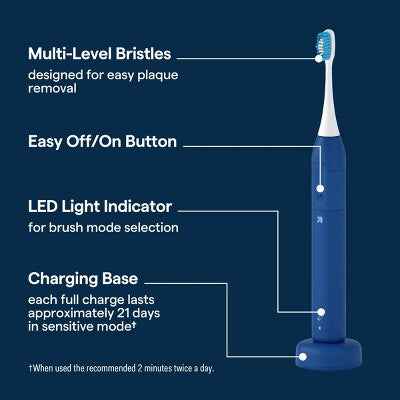 Multi-Level Bristles
designed for easy plaque removal

Easy Off/On Button

LED Light Indicator
for brush mode selection

Charging Base
each full charge lasts approximately 21 days in sensitive mode†

†When used the recommended 2 minutes twice a day.