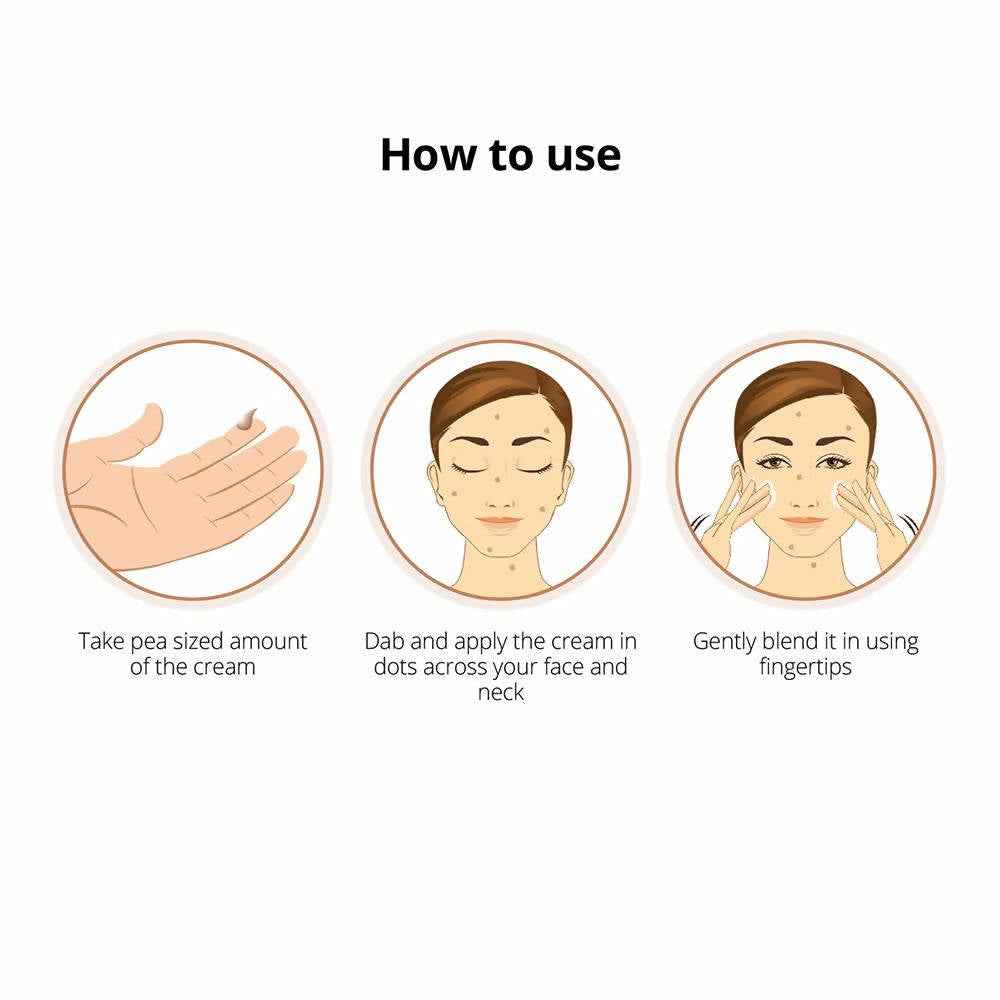 How to use

Take pea sized amount of the cream

Dab and apply the cream in dots across your face and neck

Gently blend it in using fingertips