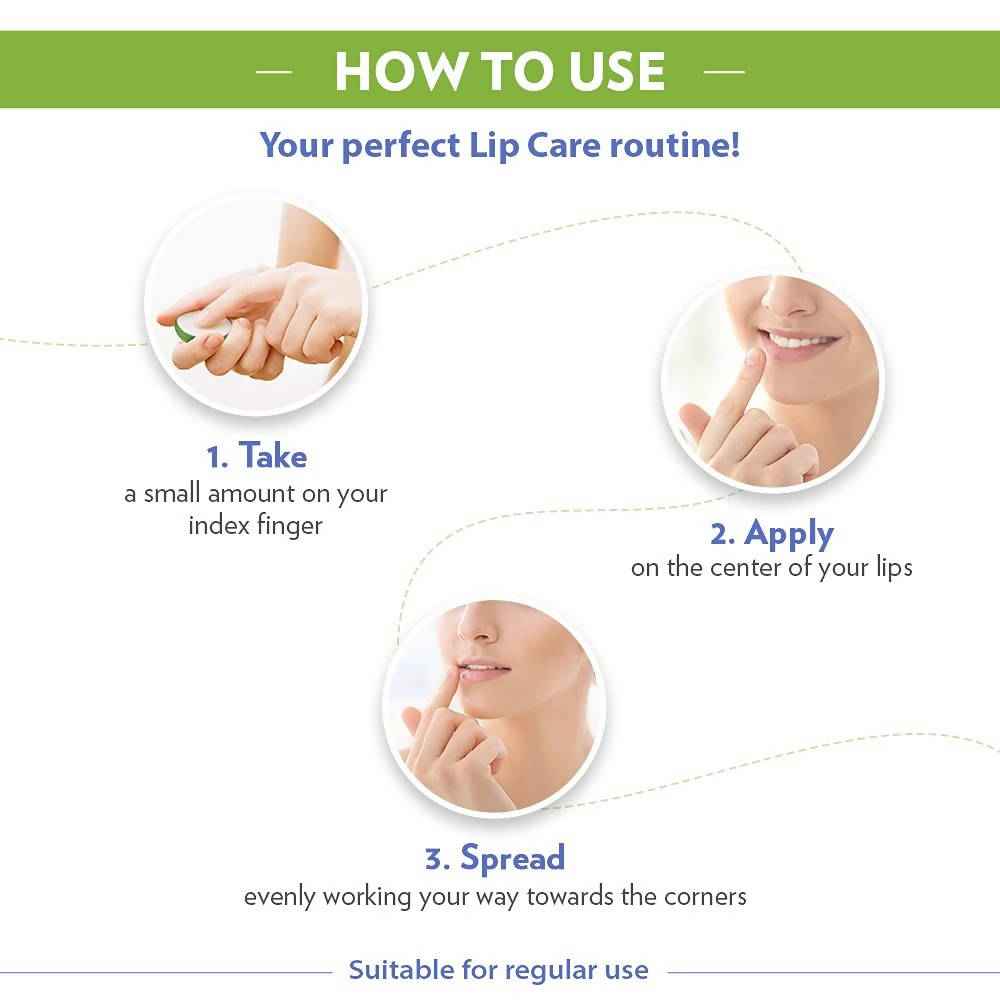 HOW TO USE

Your perfect Lip Care routine!

1. Take
a small amount on your index finger

2. Apply
on the center of your lips

3. Spread
evenly working your way towards the corners

Suitable for regular use