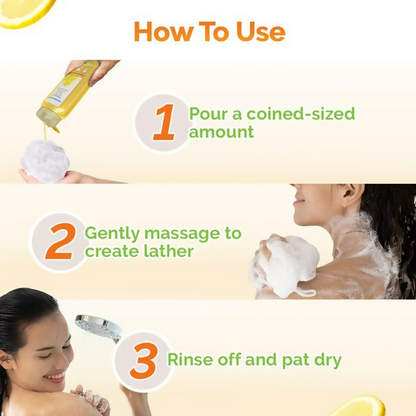 How To Use

1 Pour a coined-sized amount

2 Gently massage to create lather

3 Rinse off and pat dry