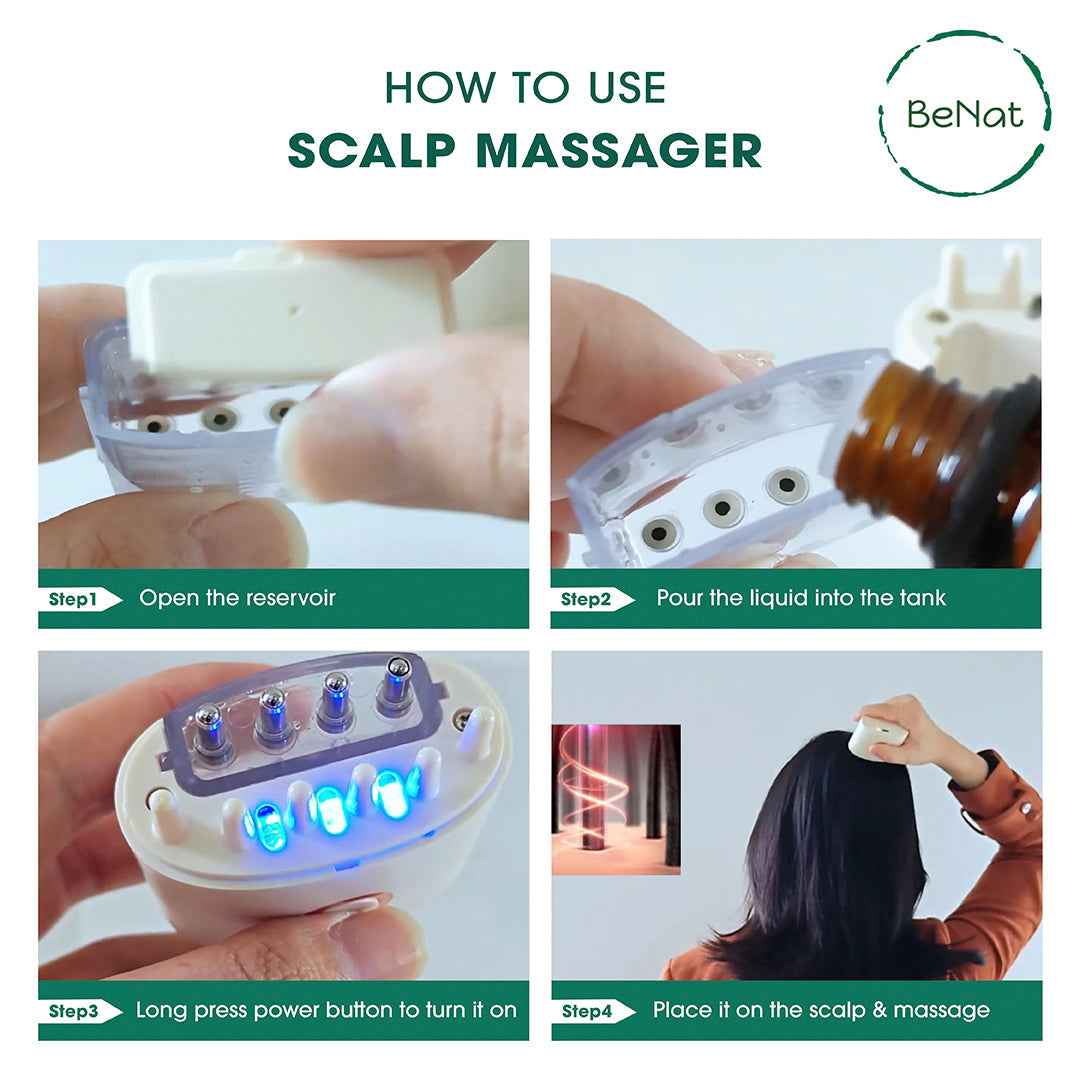 HOW TO USE
SCALP MASSAGER

BeNat

Step1 Open the reservoir

Step2 Pour the liquid into the tank

Step3 Long press power button to turn it on

Step4 Place it on the scalp & massage