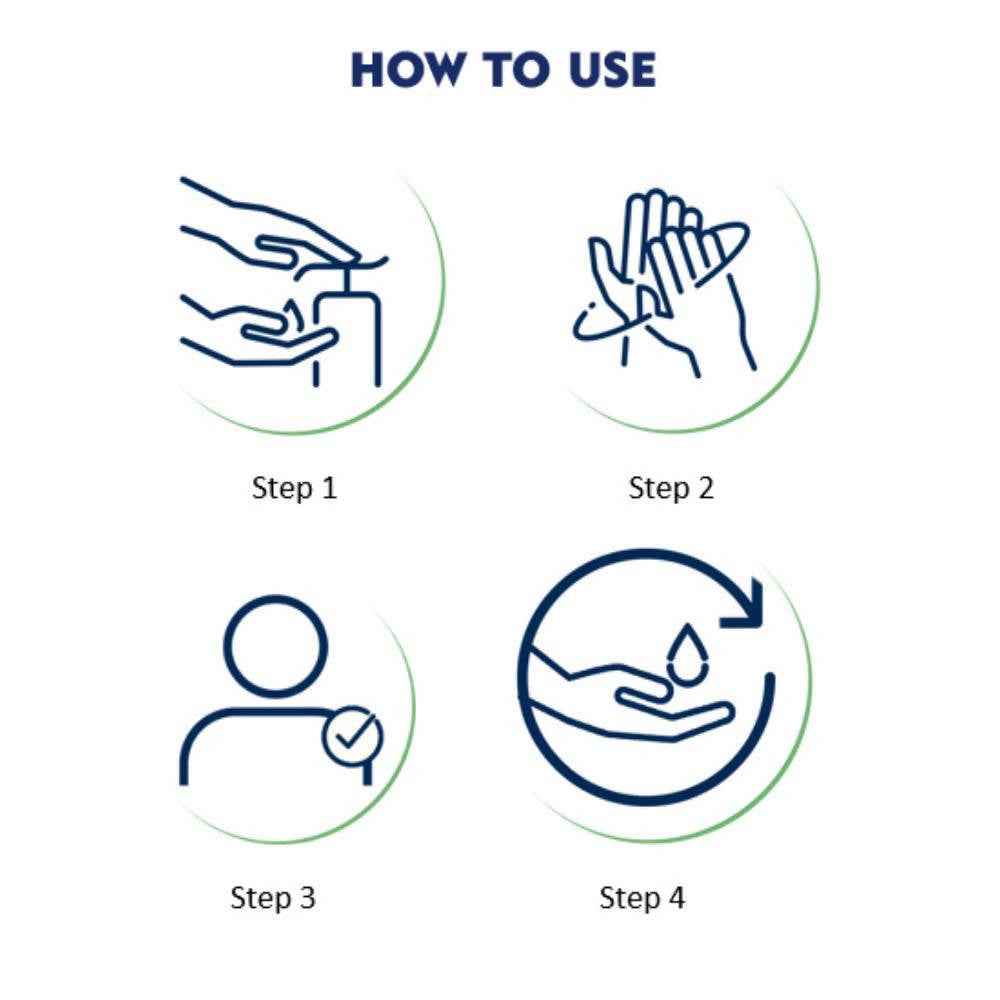 HOW TO USE

Step 1

Step 2

Step 3

Step 4