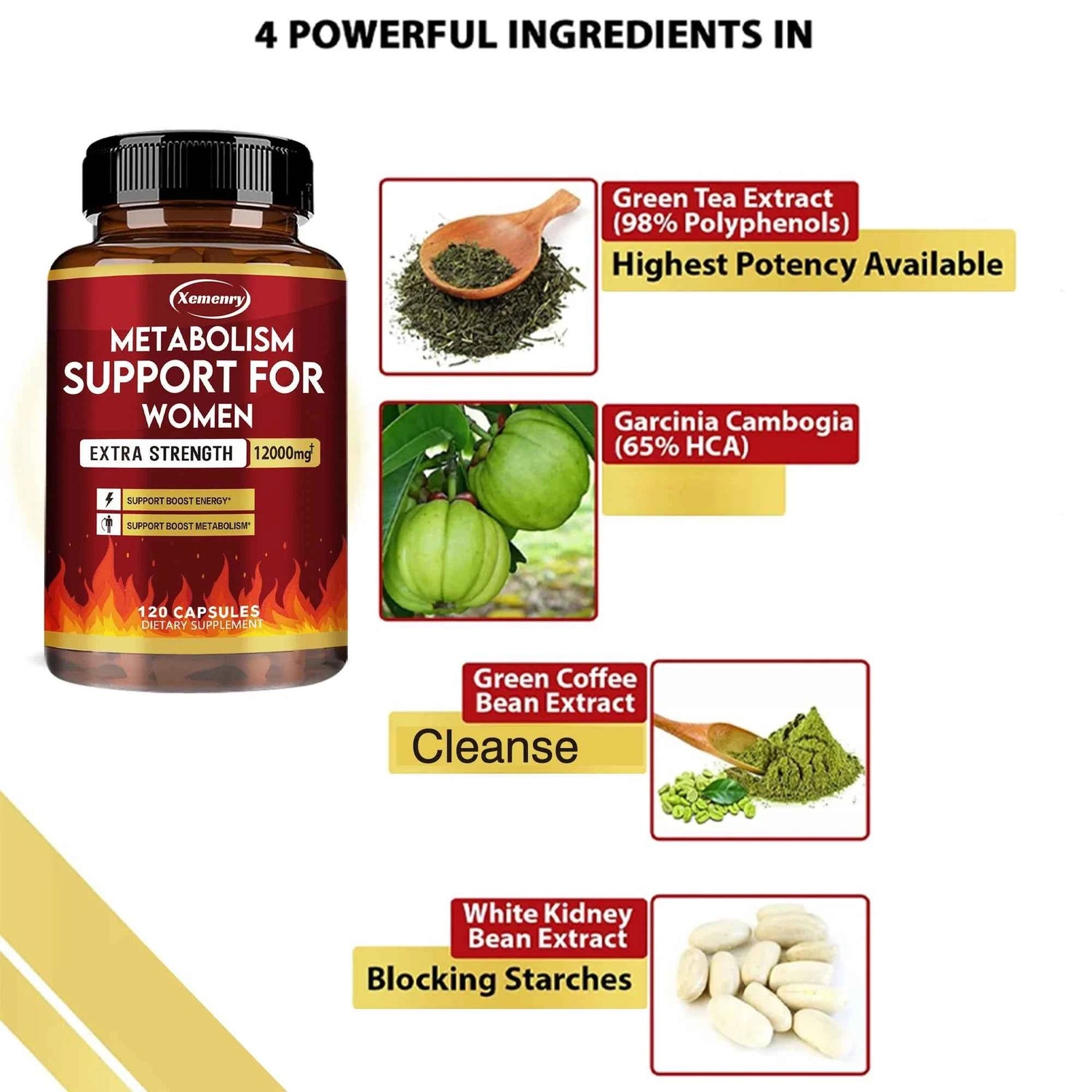 4 POWERFUL INGREDIENTS IN

Xemenry
METABOLISM SUPPORT FOR WOMEN
EXTRA STRENGTH 12000mg†
SUPPORT BOOST ENERGY*
SUPPORT BOOST METABOLISM*
120 CAPSULES
DIETARY SUPPLEMENT

Green Tea Extract (98% Polyphenols)
Highest Potency Available

Garcinia Cambogia (65% HCA)

Green Coffee Bean Extract
Cleanse

White Kidney Bean Extract
Blocking Starches