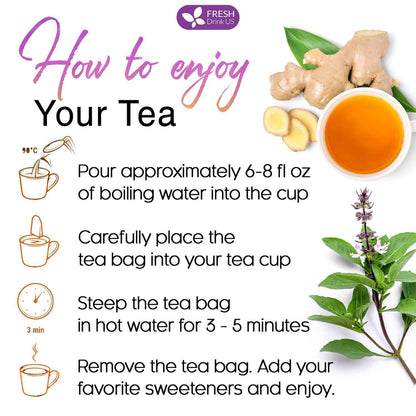 FRESH Drink US

How to enjoy
Your Tea

90°C

Pour approximately 6-8 fl oz of boiling water into the cup

Carefully place the tea bag into your tea cup

3 min

Steep the tea bag in hot water for 3 - 5 minutes

Remove the tea bag. Add your favorite sweeteners and enjoy.