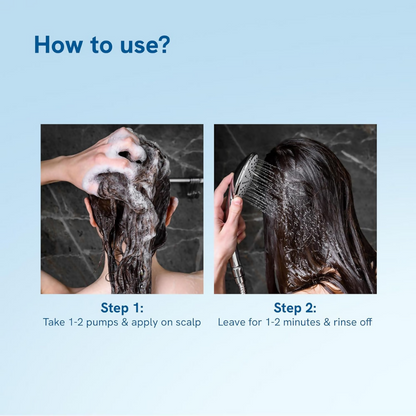 How to use?

Step 1:
Take 1-2 pumps & apply on scalp

Step 2:
Leave for 1-2 minutes & rinse off