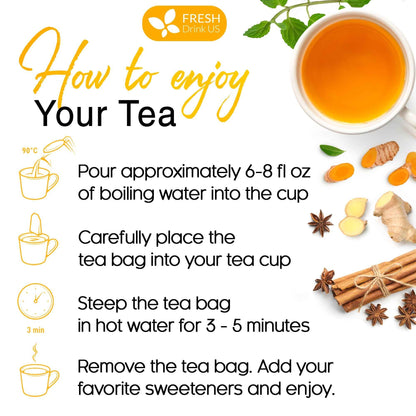 FRESH
Drink US

How to enjoy
Your Tea

90°C

Pour approximately 6-8 fl oz of boiling water into the cup

Carefully place the tea bag into your tea cup

3 min

Steep the tea bag in hot water for 3 - 5 minutes

Remove the tea bag. Add your favorite sweeteners and enjoy.