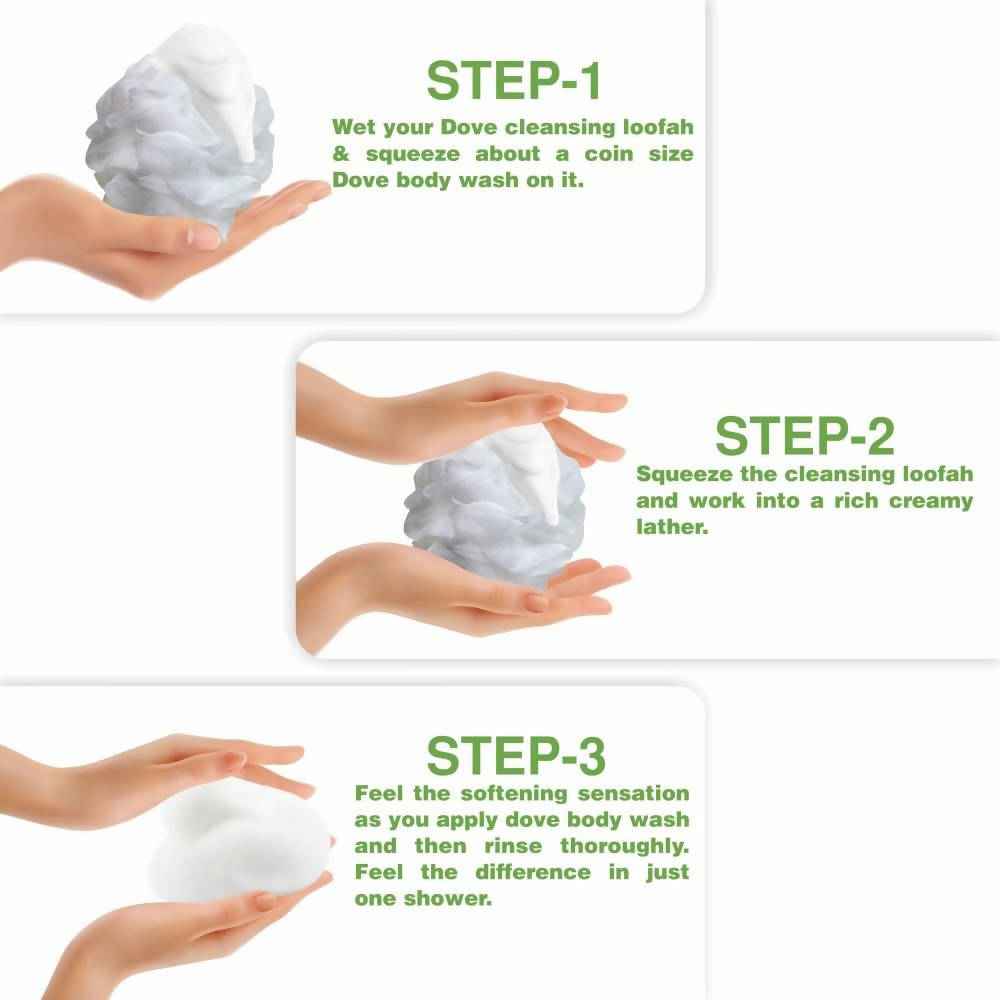 STEP-1

Wet your Dove cleansing loofah & squeeze about a coin size Dove body wash on it.

STEP-2

Squeeze the cleansing loofah and work into a rich creamy lather.

STEP-3

Feel the softening sensation as you apply dove body wash and then rinse thoroughly. Feel the difference in just one shower.