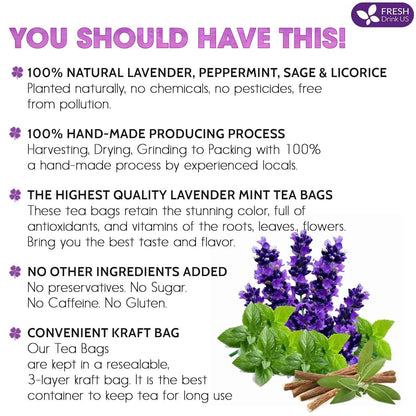 FRESH
Drink US

YOU SHOULD HAVE THIS!

100% NATURAL LAVENDER, PEPPERMINT, SAGE & LICORICE
Planted naturally, no chemicals, no pesticides, free from pollution.

100% HAND-MADE PRODUCING PROCESS
Harvesting, Drying, Grinding to Packing with 100% a hand-made process by experienced locals.

THE HIGHEST QUALITY LAVENDER MINT TEA BAGS
These tea bags retain the stunning color, full of antioxidants, and vitamins of the roots, leaves, flowers. Bring you the best taste and flavor.

NO OTHER INGREDIENTS ADDED
No preservatives. No Sugar. No Caffeine. No Gluten.

CONVENIENT KRAFT BAG
Our Tea Bags are kept in a resealable, 3-layer kraft bag. It is the best container to keep tea for long use