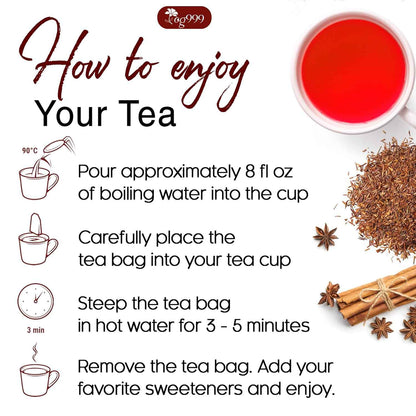 og999

How to enjoy
Your Tea

90°C

Pour approximately 8 fl oz of boiling water into the cup

Carefully place the tea bag into your tea cup

3 min

Steep the tea bag in hot water for 3 - 5 minutes

Remove the tea bag. Add your favorite sweeteners and enjoy.