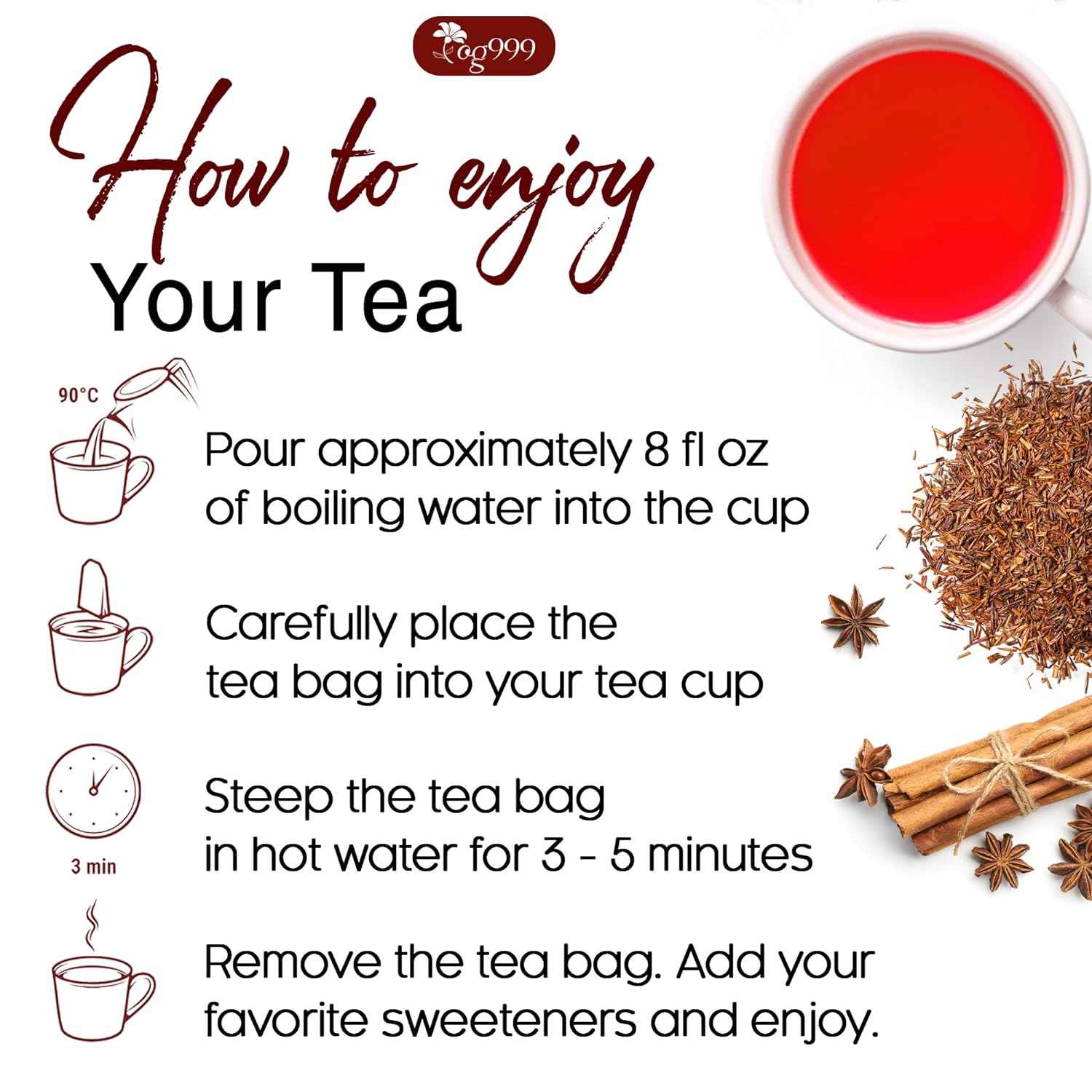 og999

How to enjoy
Your Tea

90°C

Pour approximately 8 fl oz of boiling water into the cup

Carefully place the tea bag into your tea cup

3 min

Steep the tea bag in hot water for 3 - 5 minutes

Remove the tea bag. Add your favorite sweeteners and enjoy.