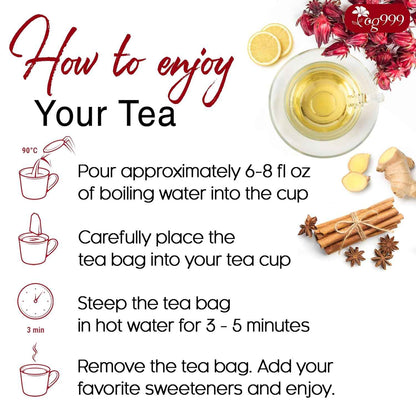 ag999

How to enjoy
Your Tea

90°C

Pour approximately 6-8 fl oz of boiling water into the cup

Carefully place the tea bag into your tea cup

3 min

Steep the tea bag in hot water for 3 - 5 minutes

Remove the tea bag. Add your favorite sweeteners and enjoy.