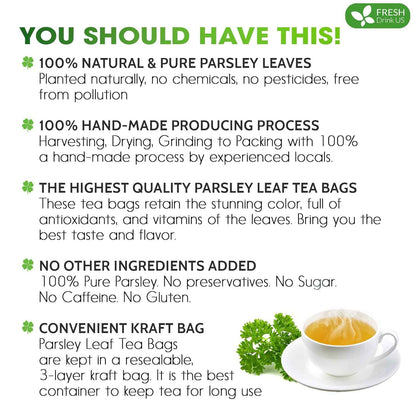 FRESH
Drink US

YOU SHOULD HAVE THIS!

100% NATURAL & PURE PARSLEY LEAVES
Planted naturally, no chemicals, no pesticides, free from pollution

100% HAND-MADE PRODUCING PROCESS
Harvesting, Drying, Grinding to Packing with 100% a hand-made process by experienced locals.

THE HIGHEST QUALITY PARSLEY LEAF TEA BAGS
These tea bags retain the stunning color, full of antioxidants, and vitamins of the leaves. Bring you the best taste and flavor.

NO OTHER INGREDIENTS ADDED
100% Pure Parsley. No preservatives. No Sugar. No Caffeine. No Gluten.

CONVENIENT KRAFT BAG
Parsley Leaf Tea Bags are kept in a resealable, 3-layer kraft bag. It is the best container to keep tea for long use