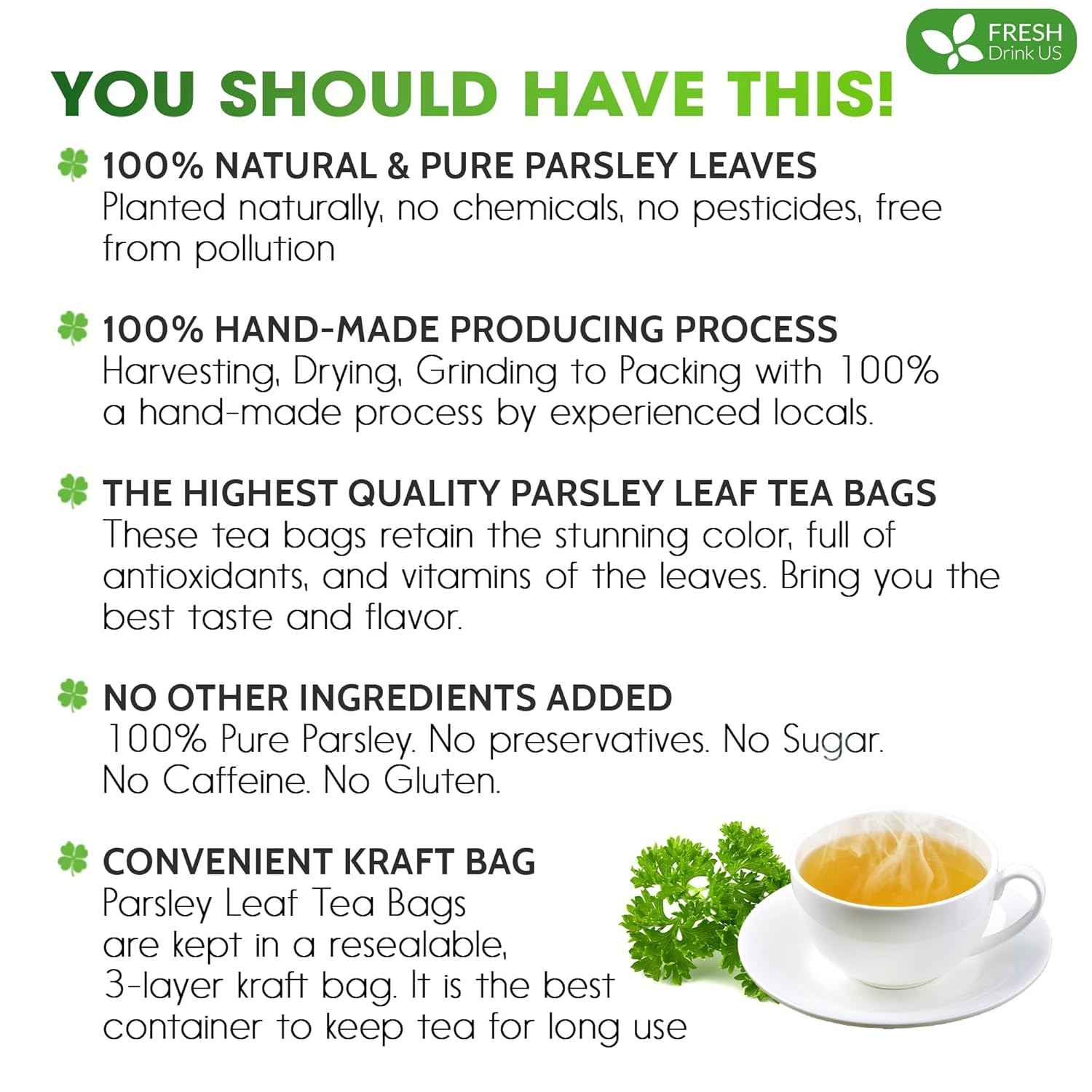 FRESH
Drink US

YOU SHOULD HAVE THIS!

100% NATURAL & PURE PARSLEY LEAVES
Planted naturally, no chemicals, no pesticides, free from pollution

100% HAND-MADE PRODUCING PROCESS
Harvesting, Drying, Grinding to Packing with 100% a hand-made process by experienced locals.

THE HIGHEST QUALITY PARSLEY LEAF TEA BAGS
These tea bags retain the stunning color, full of antioxidants, and vitamins of the leaves. Bring you the best taste and flavor.

NO OTHER INGREDIENTS ADDED
100% Pure Parsley. No preservatives. No Sugar. No Caffeine. No Gluten.

CONVENIENT KRAFT BAG
Parsley Leaf Tea Bags are kept in a resealable, 3-layer kraft bag. It is the best container to keep tea for long use