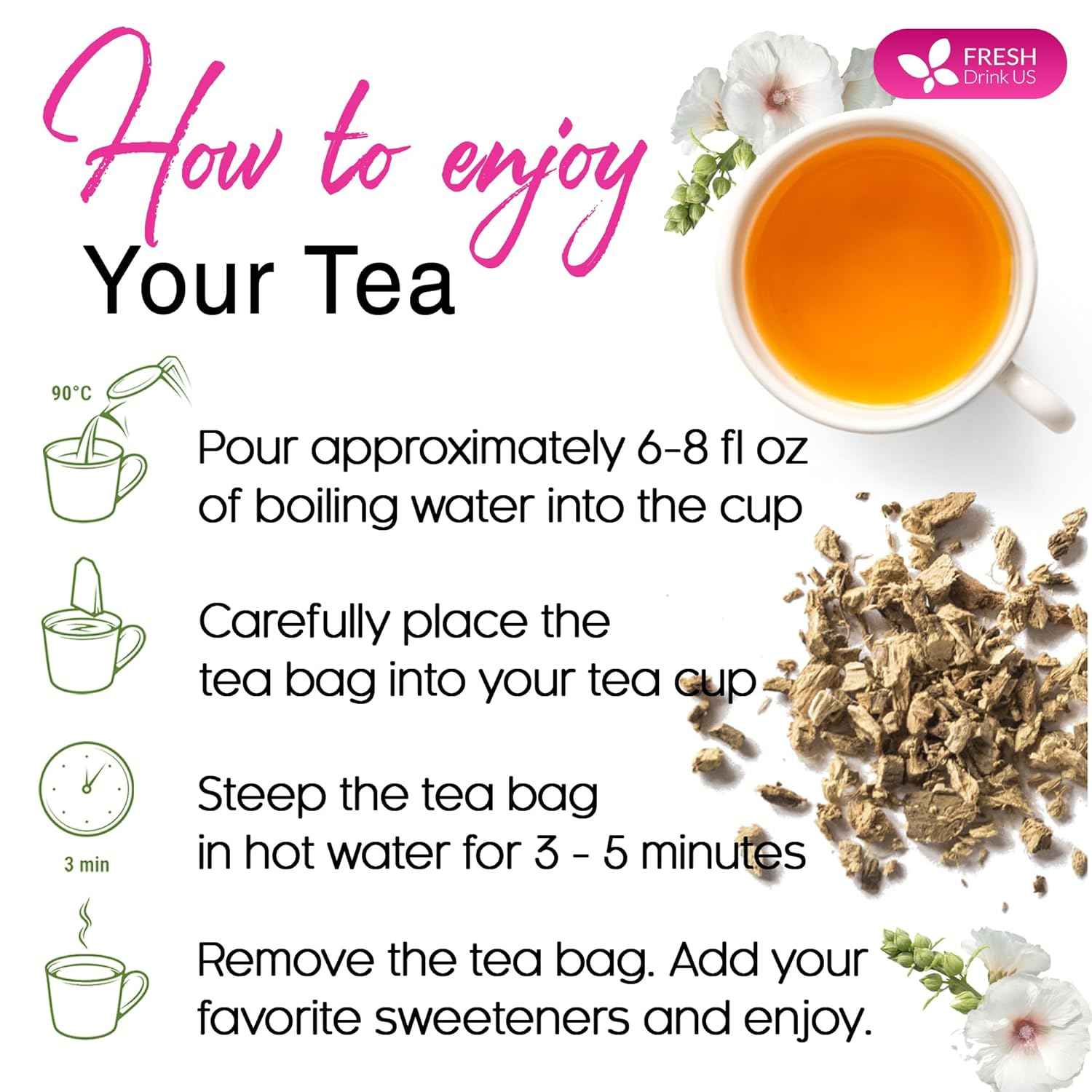 FRESH
Drink US

How to enjoy
Your Tea

90°C

Pour approximately 6-8 fl oz of boiling water into the cup

Carefully place the tea bag into your tea cup

3 min

Steep the tea bag in hot water for 3 - 5 minutes

Remove the tea bag. Add your favorite sweeteners and enjoy.