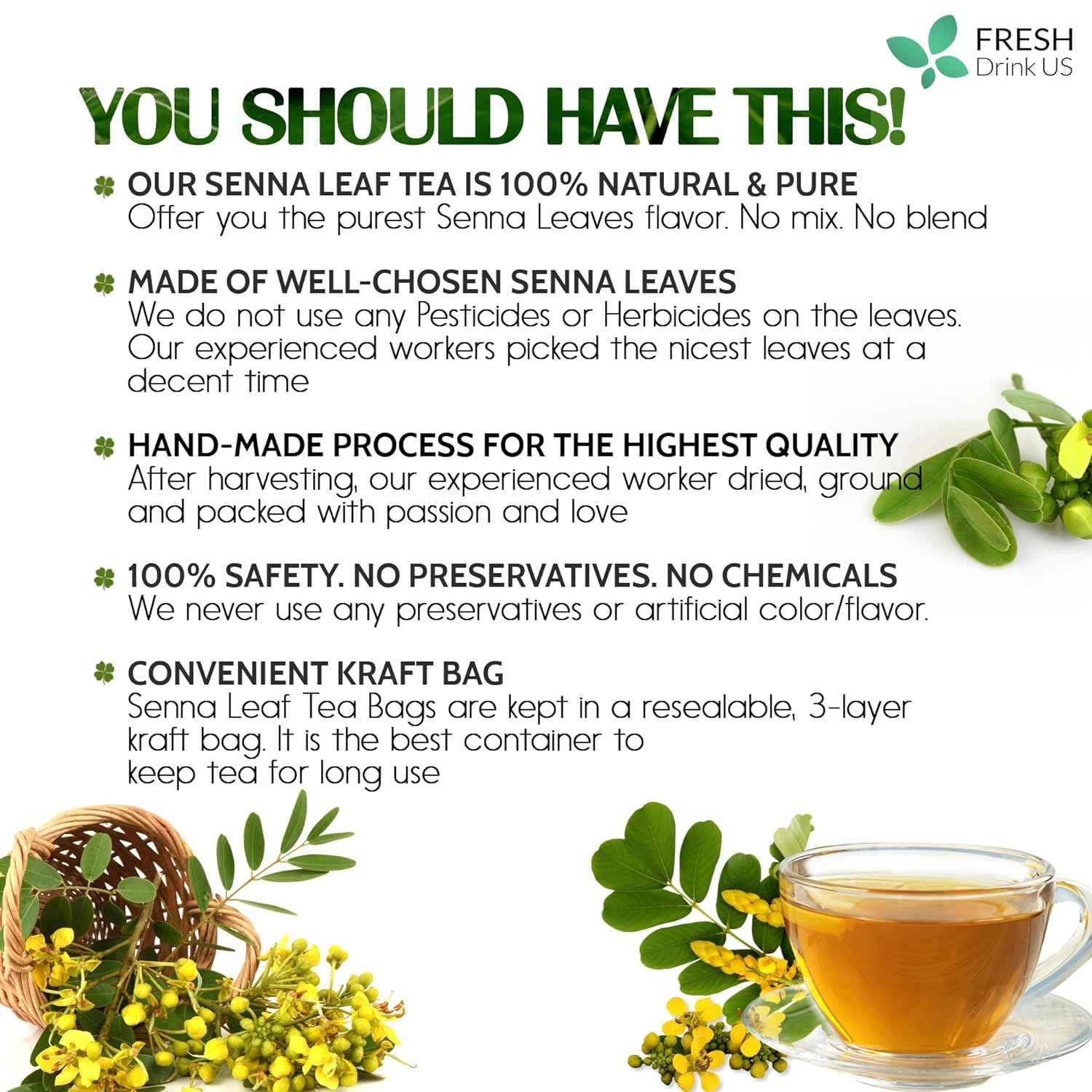 FRESH
Drink US

YOU SHOULD HAVE THIS!

OUR SENNA LEAF TEA IS 100% NATURAL & PURE
Offer you the purest Senna Leaves flavor. No mix. No blend

MADE OF WELL-CHOSEN SENNA LEAVES
We do not use any Pesticides or Herbicides on the leaves. Our experienced workers picked the nicest leaves at a decent time

HAND-MADE PROCESS FOR THE HIGHEST QUALITY
After harvesting, our experienced worker dried, ground and packed with passion and love

100% SAFETY. NO PRESERVATIVES. NO CHEMICALS
We never use any preservatives or artificial color/flavor.

CONVENIENT KRAFT BAG
Senna Leaf Tea Bags are kept in a resealable, 3-layer kraft bag. It is the best container to keep tea for long use