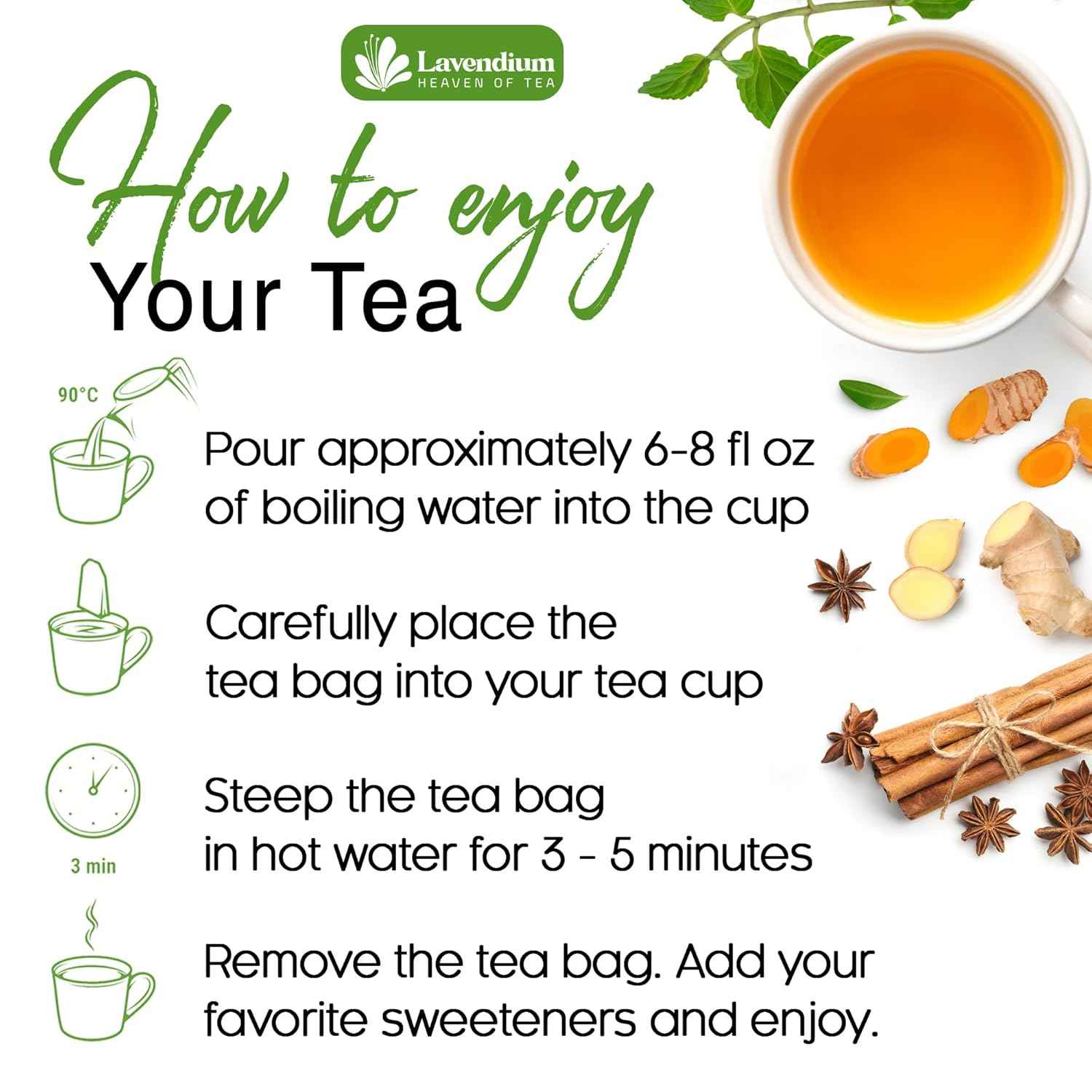 Lavendium
HEAVEN OF TEA

How to enjoy
Your Tea

90°C

Pour approximately 6-8 fl oz of boiling water into the cup

Carefully place the tea bag into your tea cup

3 min

Steep the tea bag in hot water for 3 - 5 minutes

Remove the tea bag. Add your favorite sweeteners and enjoy.