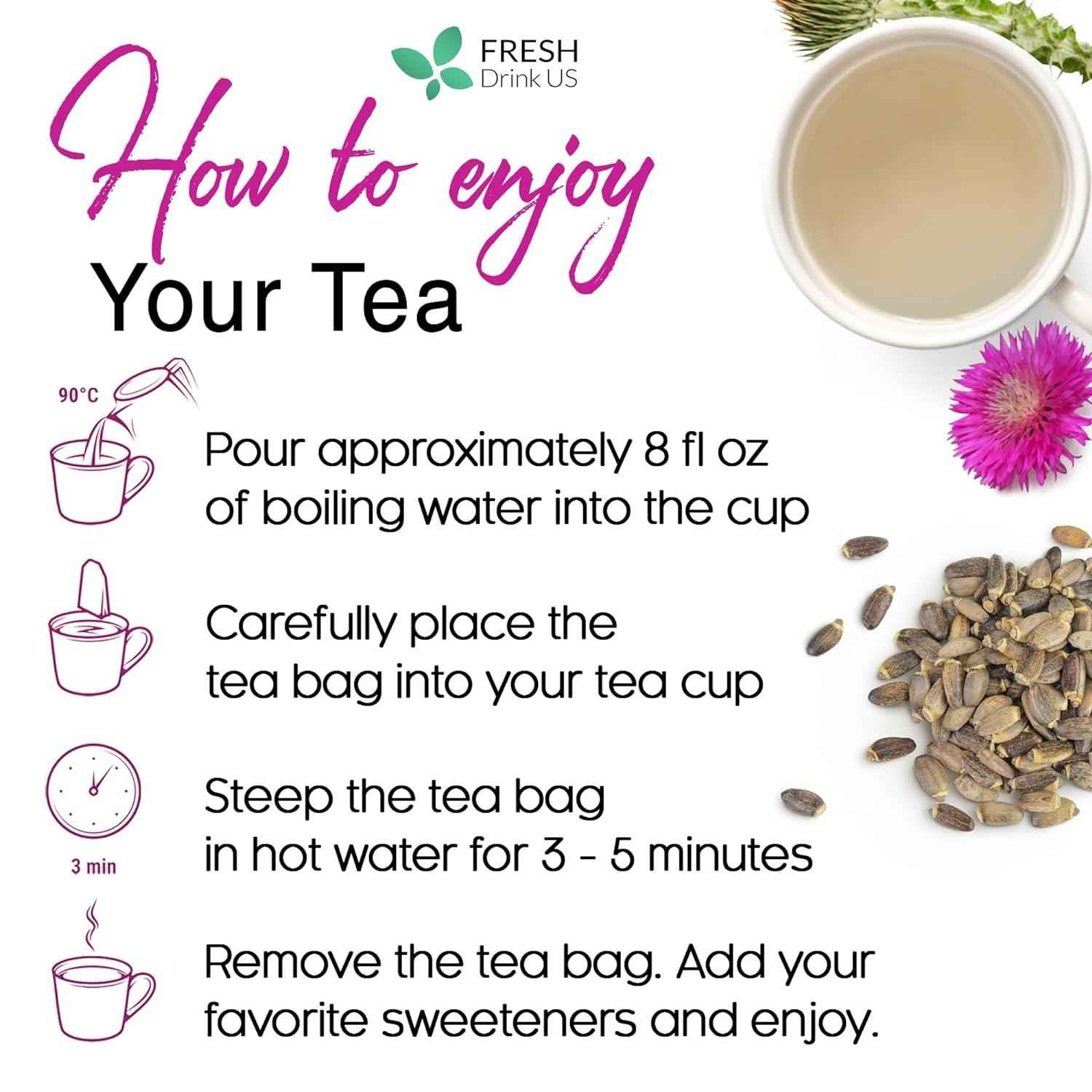 FRESH
Drink US

How to enjoy
Your Tea

90°C

Pour approximately 8 fl oz of boiling water into the cup

Carefully place the tea bag into your tea cup

3 min

Steep the tea bag in hot water for 3 - 5 minutes

Remove the tea bag. Add your favorite sweeteners and enjoy.