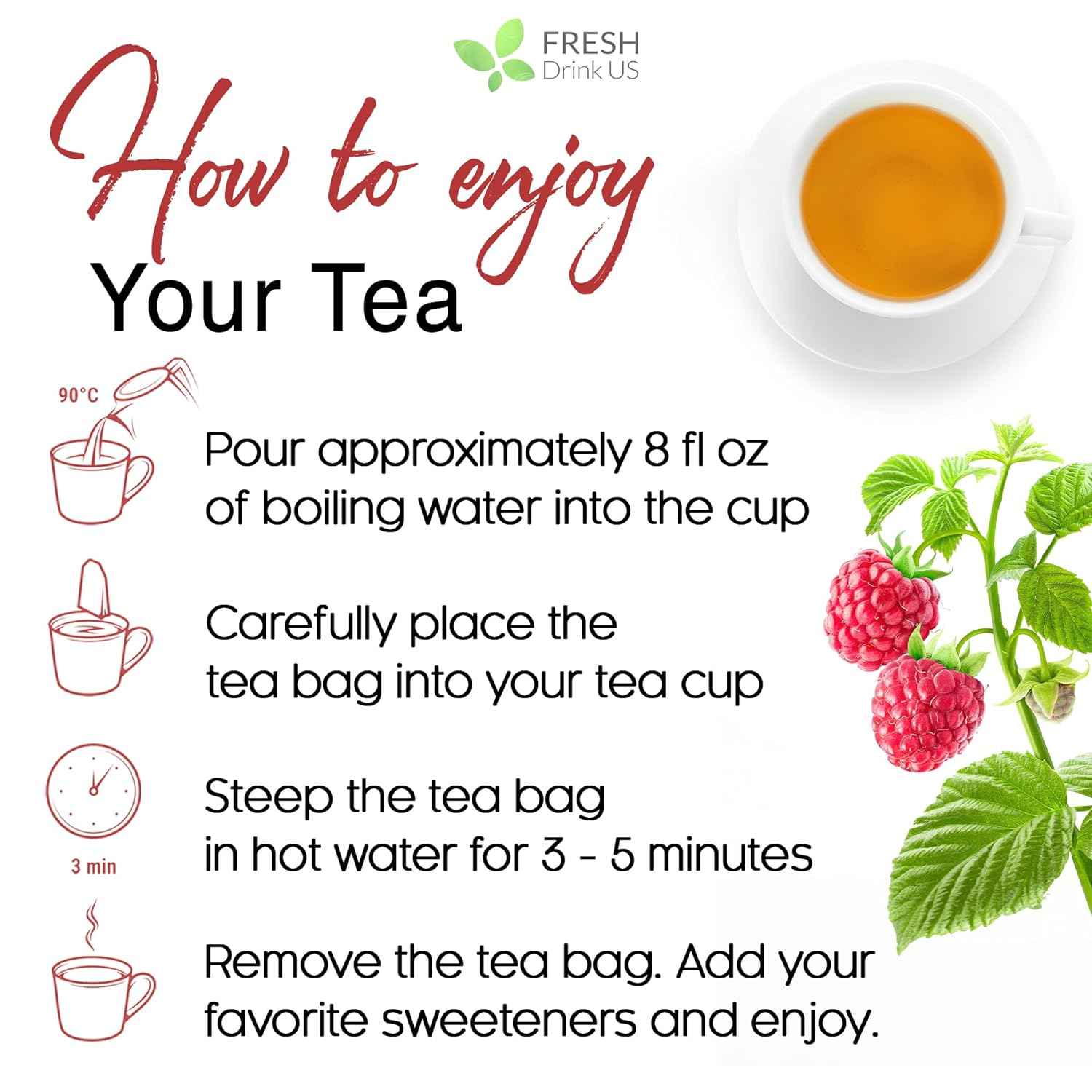 FRESH Drink US

How to enjoy Your Tea

90°C

Pour approximately 8 fl oz of boiling water into the cup

Carefully place the tea bag into your tea cup

3 min

Steep the tea bag in hot water for 3 - 5 minutes

Remove the tea bag. Add your favorite sweeteners and enjoy.