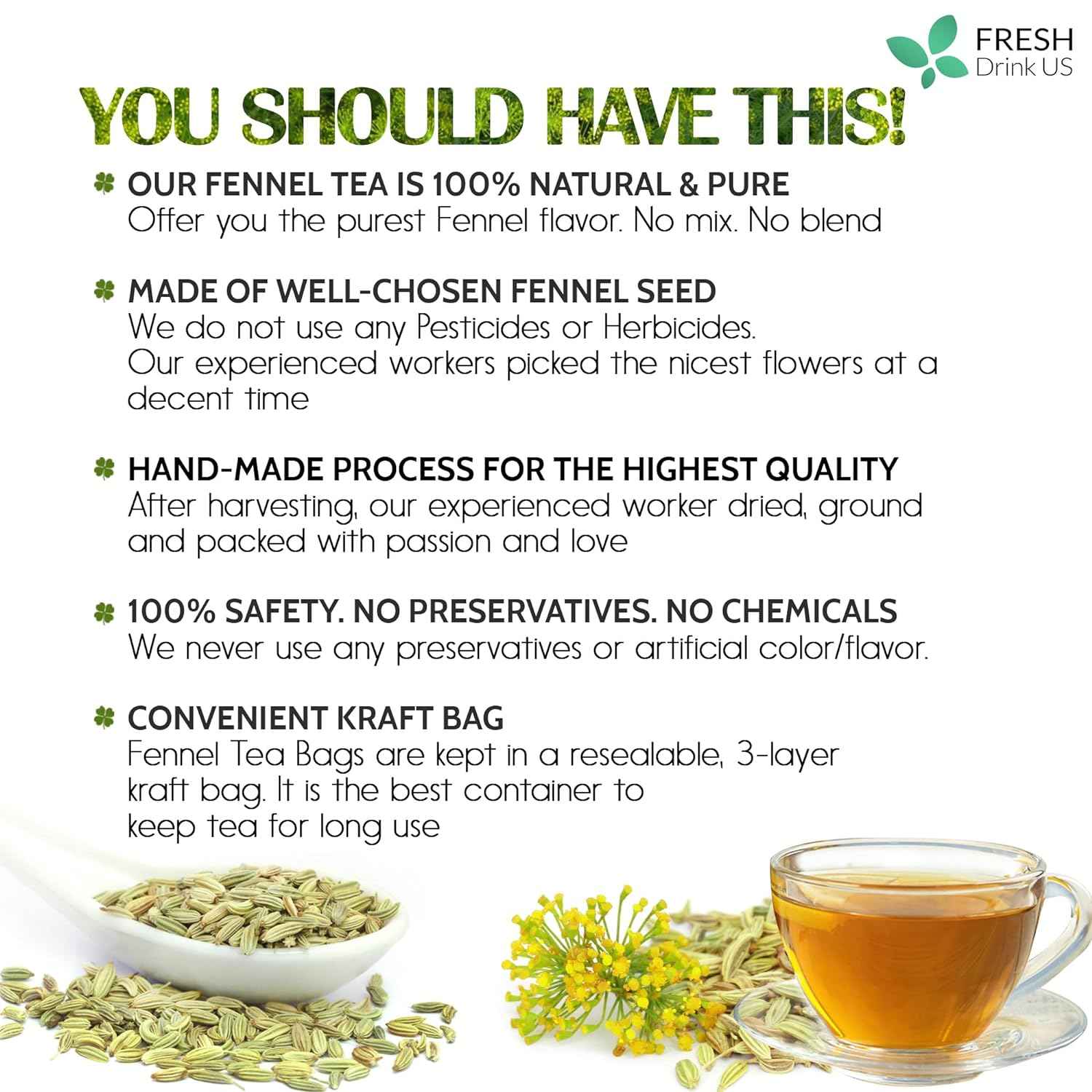 FRESH
Drink US

YOU SHOULD HAVE THIS!

OUR FENNEL TEA IS 100% NATURAL & PURE
Offer you the purest Fennel flavor. No mix. No blend

MADE OF WELL-CHOSEN FENNEL SEED
We do not use any Pesticides or Herbicides.
Our experienced workers picked the nicest flowers at a decent time

HAND-MADE PROCESS FOR THE HIGHEST QUALITY
After harvesting, our experienced worker dried, ground and packed with passion and love

100% SAFETY. NO PRESERVATIVES. NO CHEMICALS
We never use any preservatives or artificial color/flavor.

CONVENIENT KRAFT BAG
Fennel Tea Bags are kept in a resealable, 3-layer kraft bag. It is the best container to keep tea for long use