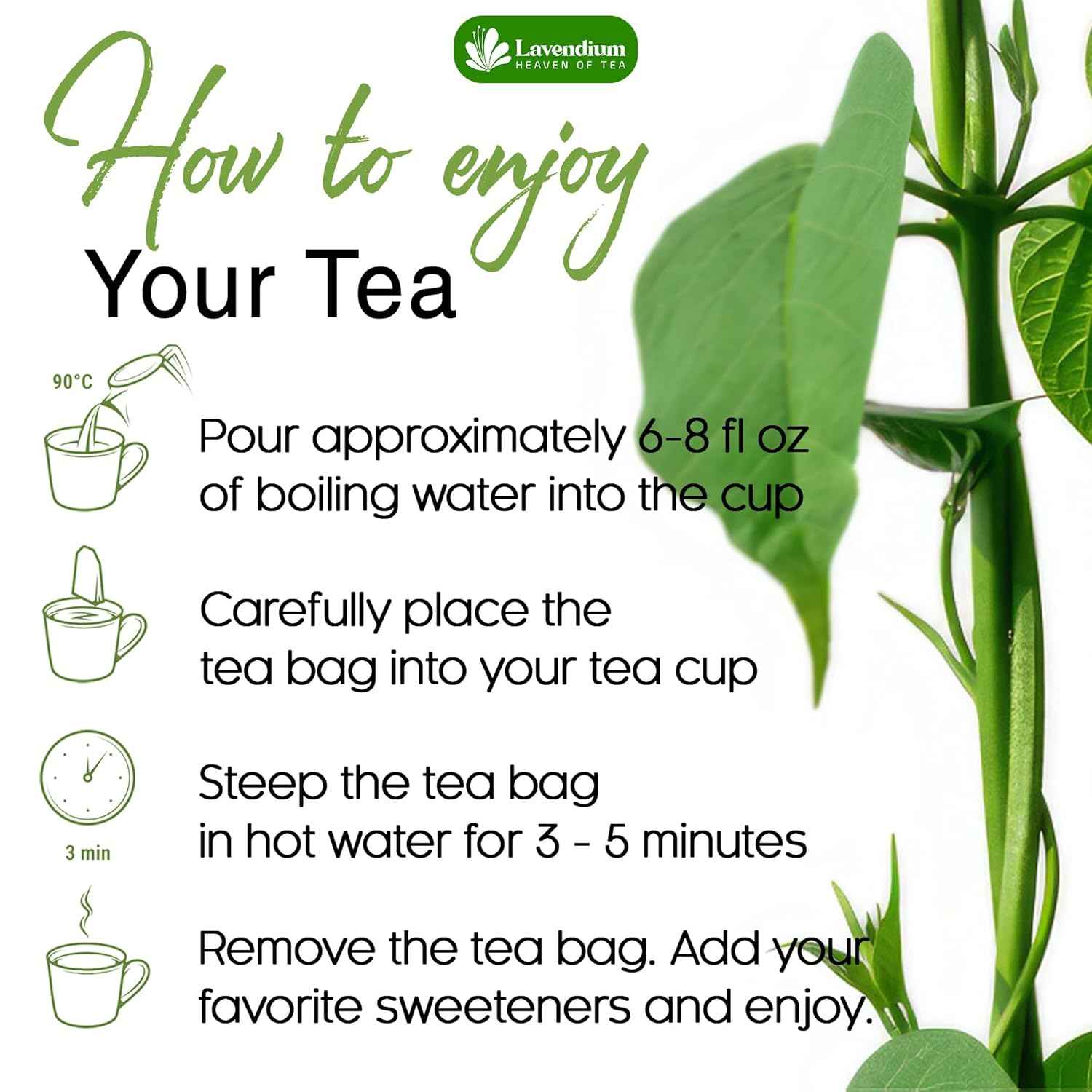 Lavendium
HEAVEN OF TEA

How to enjoy
Your Tea

90°C

Pour approximately 6-8 fl oz of boiling water into the cup

Carefully place the tea bag into your tea cup

3 min

Steep the tea bag in hot water for 3 - 5 minutes

Remove the tea bag. Add your favorite sweeteners and enjoy.