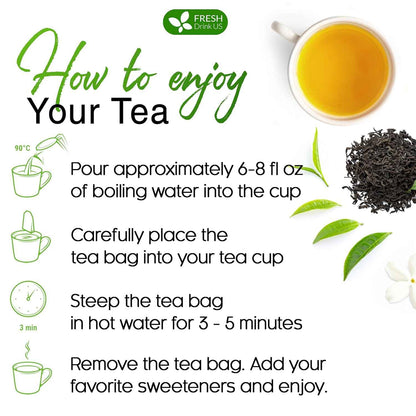 FRESH
Drink US

How to enjoy
Your Tea

90°C

Pour approximately 6-8 fl oz of boiling water into the cup

Carefully place the tea bag into your tea cup

3 min

Steep the tea bag in hot water for 3 - 5 minutes

Remove the tea bag. Add your favorite sweeteners and enjoy.