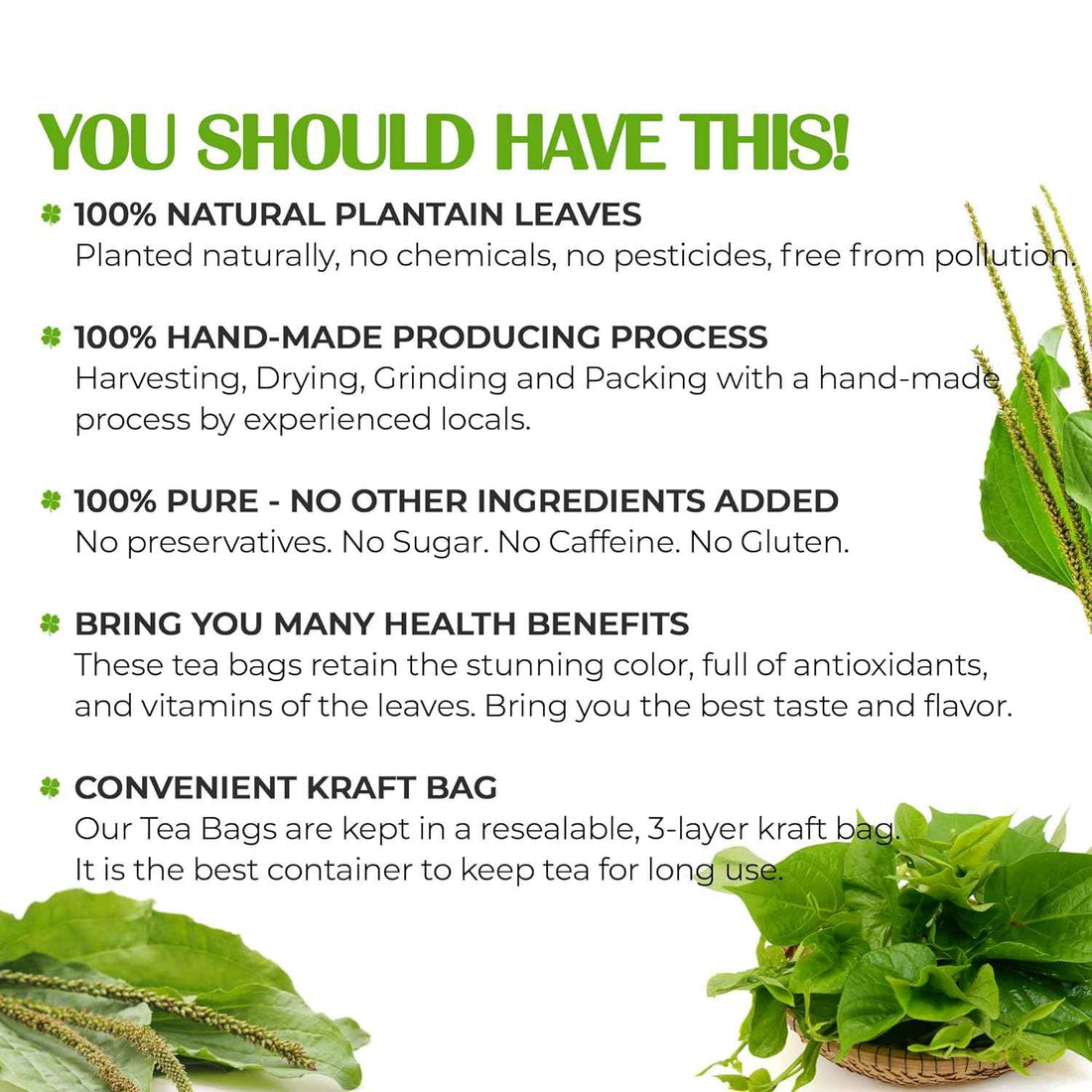 YOU SHOULD HAVE THIS!

100% NATURAL PLANTAIN LEAVES
Planted naturally, no chemicals, no pesticides, free from pollution.

100% HAND-MADE PRODUCING PROCESS
Harvesting, Drying, Grinding and Packing with a hand-made process by experienced locals.

100% PURE - NO OTHER INGREDIENTS ADDED
No preservatives. No Sugar. No Caffeine. No Gluten.

BRING YOU MANY HEALTH BENEFITS
These tea bags retain the stunning color, full of antioxidants, and vitamins of the leaves. Bring you the best taste and flavor.

CONVENIENT KRAFT BAG
Our Tea Bags are kept in a resealable, 3-layer kraft bag. It is the best container to keep tea for long use.