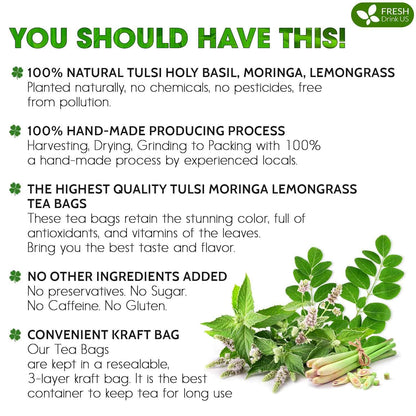 FRESH
Drink US

YOU SHOULD HAVE THIS!

100% NATURAL TULSI HOLY BASIL, MORINGA, LEMONGRASS
Planted naturally, no chemicals, no pesticides, free from pollution.

100% HAND-MADE PRODUCING PROCESS
Harvesting, Drying, Grinding to Packing with 100% a hand-made process by experienced locals.

THE HIGHEST QUALITY TULSI MORINGA LEMONGRASS TEA BAGS
These tea bags retain the stunning color, full of antioxidants, and vitamins of the leaves. Bring you the best taste and flavor.

NO OTHER INGREDIENTS ADDED
No preservatives. No Sugar. No Caffeine. No Gluten.

CONVENIENT KRAFT BAG
Our Tea Bags are kept in a resealable, 3-layer kraft bag. It is the best container to keep tea for long use