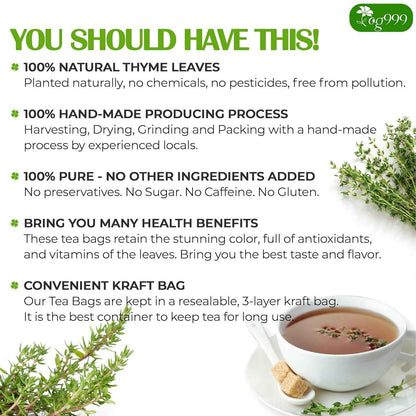 ag999

YOU SHOULD HAVE THIS!

100% NATURAL THYME LEAVES
Planted naturally, no chemicals, no pesticides, free from pollution.

100% HAND-MADE PRODUCING PROCESS
Harvesting, Drying, Grinding and Packing with a hand-made process by experienced locals.

100% PURE - NO OTHER INGREDIENTS ADDED
No preservatives. No Sugar. No Caffeine. No Gluten.

BRING YOU MANY HEALTH BENEFITS
These tea bags retain the stunning color, full of antioxidants, and vitamins of the leaves. Bring you the best taste and flavor.

CONVENIENT KRAFT BAG
Our Tea Bags are kept in a resealable, 3-layer kraft bag. It is the best container to keep tea for long use.