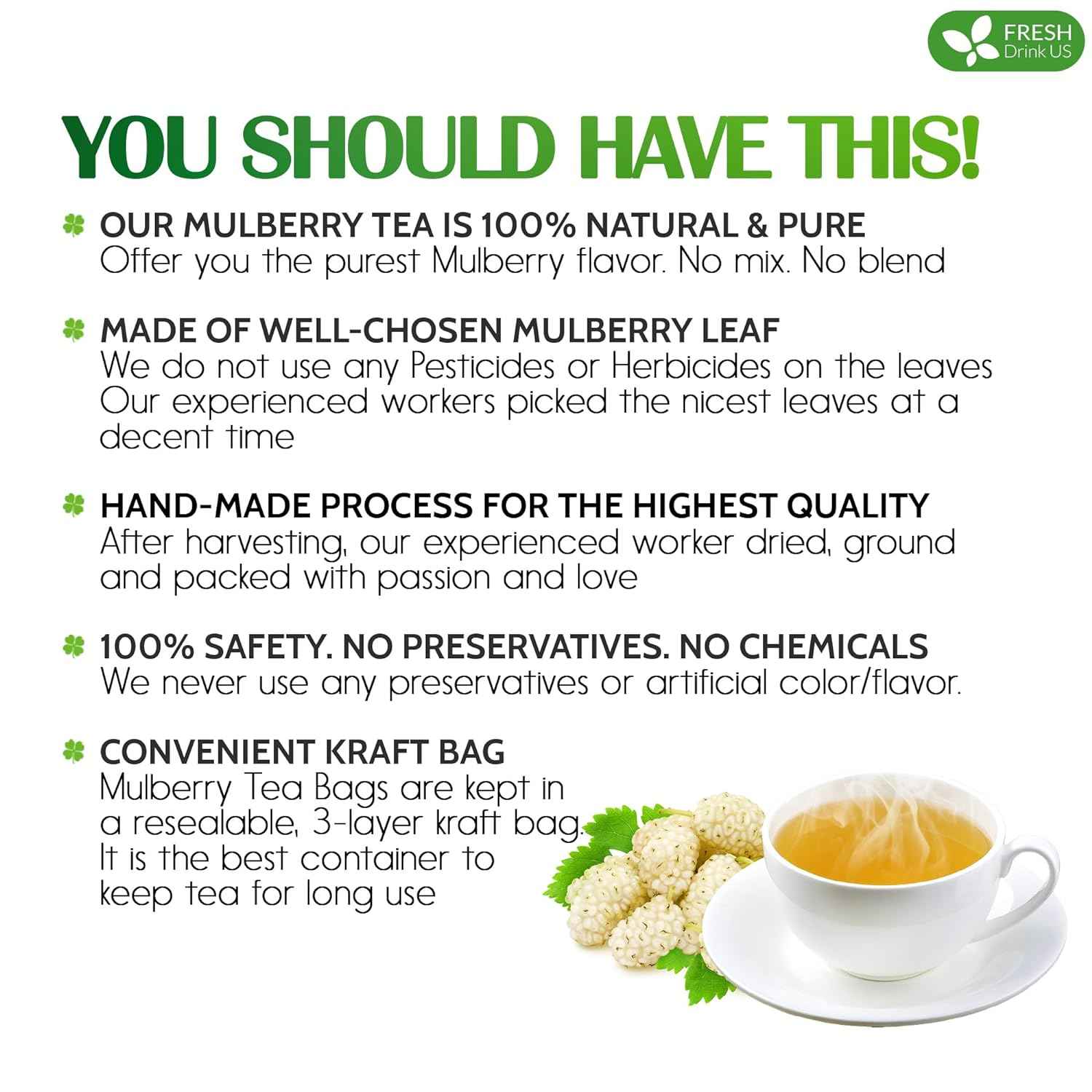 FRESH Drink US

YOU SHOULD HAVE THIS!

OUR MULBERRY TEA IS 100% NATURAL & PURE
Offer you the purest Mulberry flavor. No mix. No blend

MADE OF WELL-CHOSEN MULBERRY LEAF
We do not use any Pesticides or Herbicides on the leaves
Our experienced workers picked the nicest leaves at a decent time

HAND-MADE PROCESS FOR THE HIGHEST QUALITY
After harvesting, our experienced worker dried, ground and packed with passion and love

100% SAFETY. NO PRESERVATIVES. NO CHEMICALS
We never use any preservatives or artificial color/flavor.

CONVENIENT KRAFT BAG
Mulberry Tea Bags are kept in a resealable, 3-layer kraft bag. It is the best container to keep tea for long use