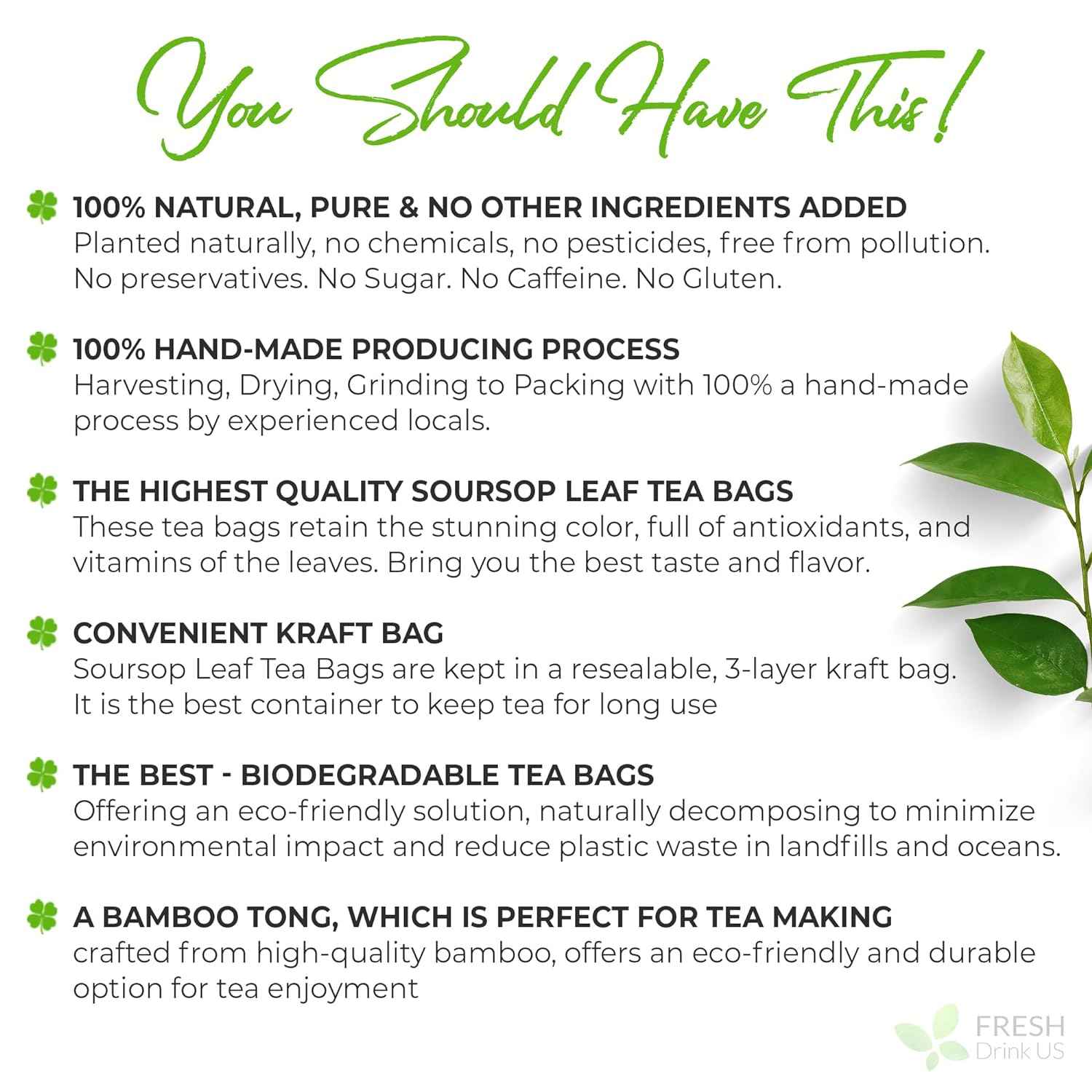 You Should Have This!

100% NATURAL, PURE & NO OTHER INGREDIENTS ADDED
Planted naturally, no chemicals, no pesticides, free from pollution. No preservatives. No Sugar. No Caffeine. No Gluten.

100% HAND-MADE PRODUCING PROCESS
Harvesting, Drying, Grinding to Packing with 100% a hand-made process by experienced locals.

THE HIGHEST QUALITY SOURSOP LEAF TEA BAGS
These tea bags retain the stunning color, full of antioxidants, and vitamins of the leaves. Bring you the best taste and flavor.

CONVENIENT KRAFT BAG
Soursop Leaf Tea Bags are kept in a resealable, 3-layer kraft bag. It is the best container to keep tea for long use

THE BEST - BIODEGRADABLE TEA BAGS
Offering an eco-friendly solution, naturally decomposing to minimize environmental impact and reduce plastic waste in landfills and oceans.

A BAMBOO TONG, WHICH IS PERFECT FOR TEA MAKING
crafted from high-quality bamboo, offers an eco-friendly and durable option for tea enjoyment

FRESH
Drink US