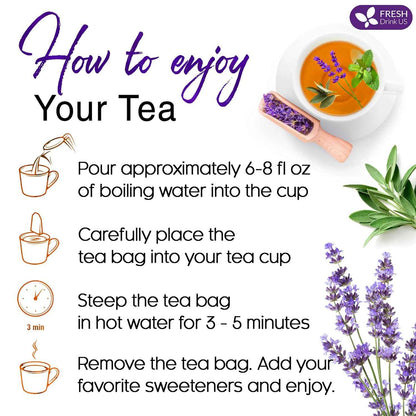 FRESH Drink US

How to enjoy
Your Tea

Pour approximately 6-8 fl oz of boiling water into the cup

Carefully place the tea bag into your tea cup

3 min

Steep the tea bag in hot water for 3 - 5 minutes

Remove the tea bag. Add your favorite sweeteners and enjoy.