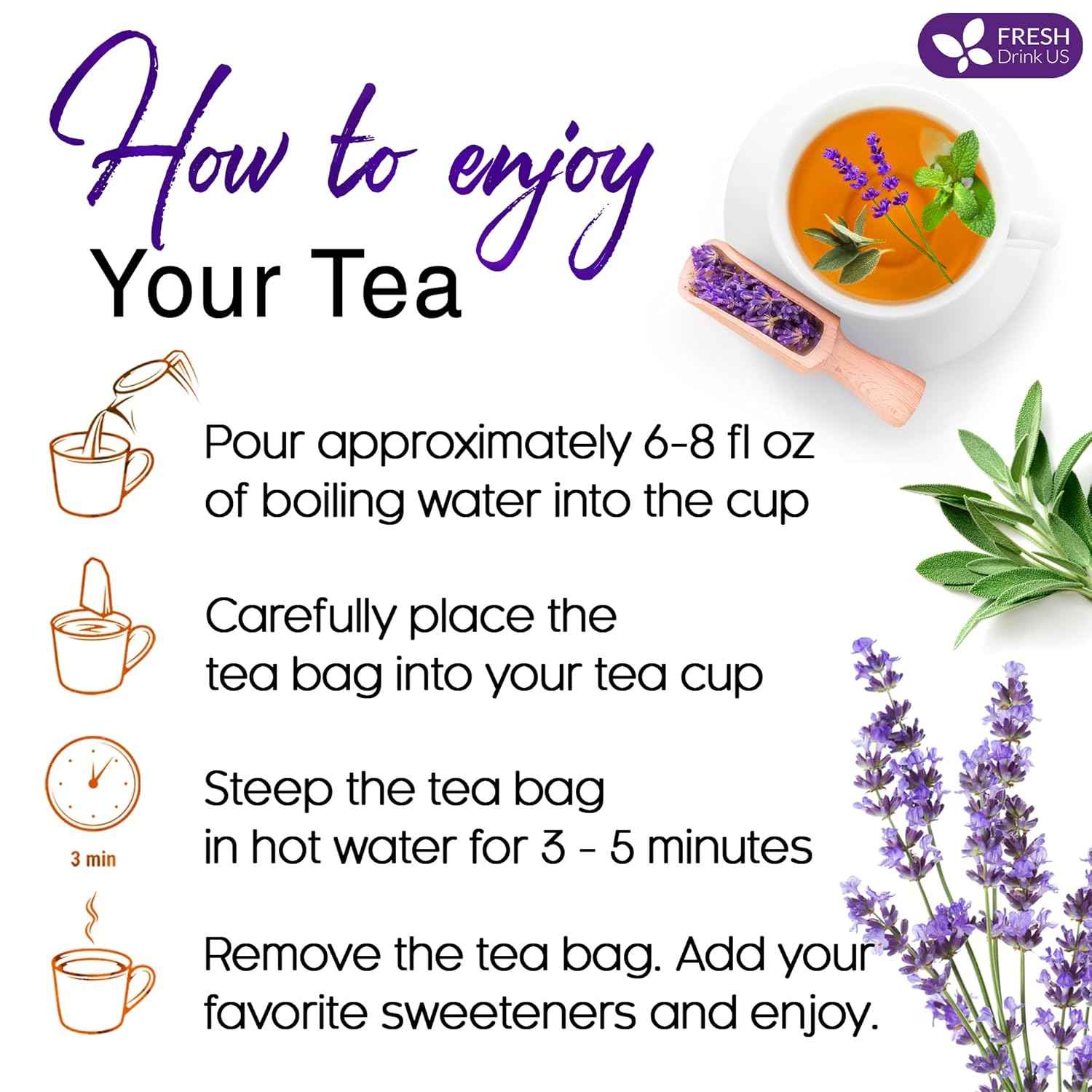 FRESH
Drink US

How to enjoy
Your Tea

Pour approximately 6-8 fl oz of boiling water into the cup

Carefully place the tea bag into your tea cup

3 min

Steep the tea bag in hot water for 3 - 5 minutes

Remove the tea bag. Add your favorite sweeteners and enjoy.