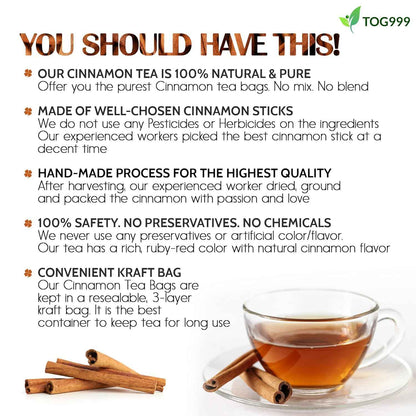 TOG999

YOU SHOULD HAVE THIS!

OUR CINNAMON TEA IS 100% NATURAL & PURE
Offer you the purest Cinnamon tea bags. No mix. No blend

MADE OF WELL-CHOSEN CINNAMON STICKS
We do not use any Pesticides or Herbicides on the ingredients
Our experienced workers picked the best cinnamon stick at a decent time

HAND-MADE PROCESS FOR THE HIGHEST QUALITY
After harvesting, our experienced worker dried, ground and packed the cinnamon with passion and love

100% SAFETY. NO PRESERVATIVES. NO CHEMICALS
We never use any preservatives or artificial color/flavor.
Our tea has a rich, ruby-red color with natural cinnamon flavor

CONVENIENT KRAFT BAG
Our Cinnamon Tea Bags are kept in a resealable, 3-layer kraft bag. It is the best container to keep tea for long use