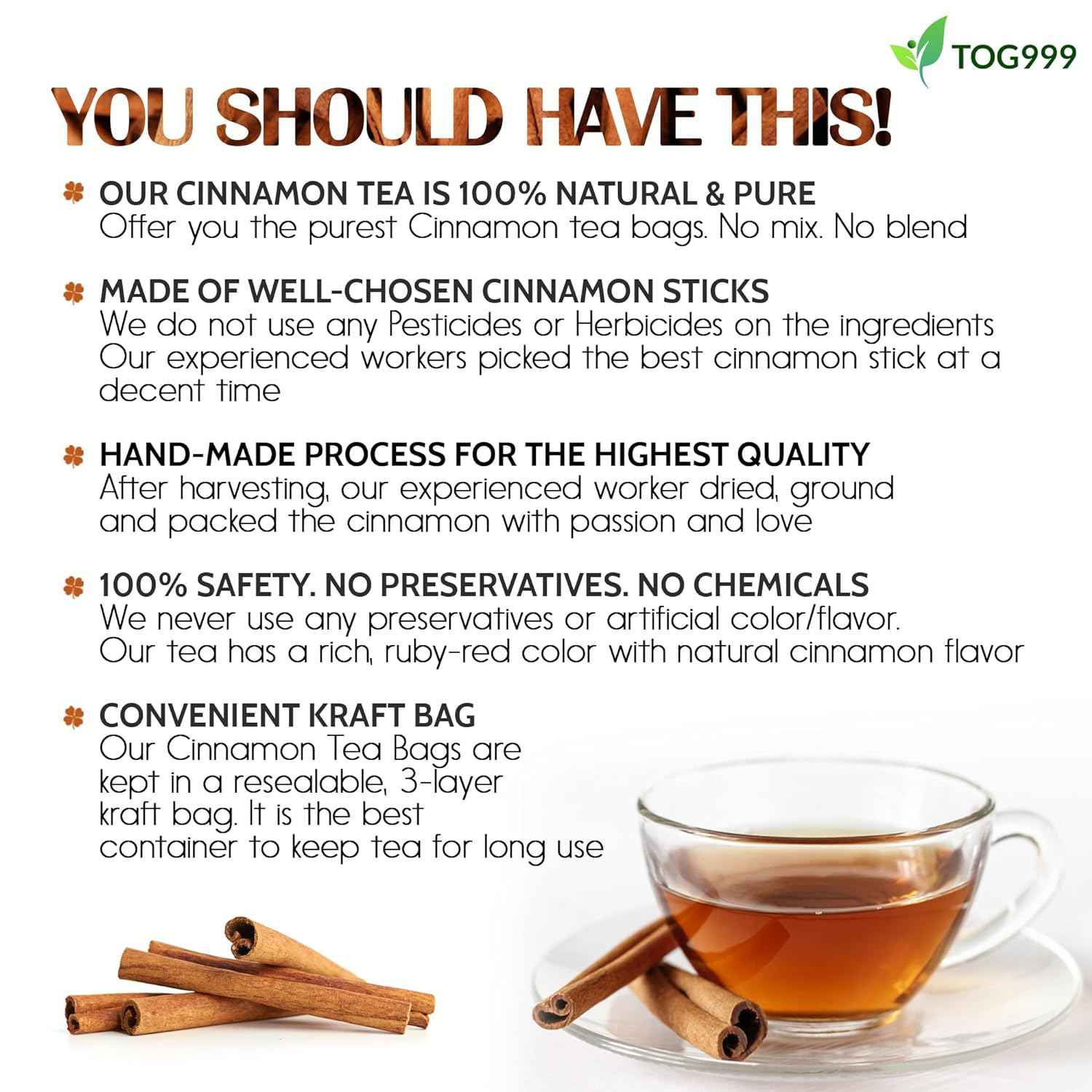 TOG999

YOU SHOULD HAVE THIS!

OUR CINNAMON TEA IS 100% NATURAL & PURE
Offer you the purest Cinnamon tea bags. No mix. No blend

MADE OF WELL-CHOSEN CINNAMON STICKS
We do not use any Pesticides or Herbicides on the ingredients
Our experienced workers picked the best cinnamon stick at a decent time

HAND-MADE PROCESS FOR THE HIGHEST QUALITY
After harvesting, our experienced worker dried, ground and packed the cinnamon with passion and love

100% SAFETY. NO PRESERVATIVES. NO CHEMICALS
We never use any preservatives or artificial color/flavor.
Our tea has a rich, ruby-red color with natural cinnamon flavor

CONVENIENT KRAFT BAG
Our Cinnamon Tea Bags are kept in a resealable, 3-layer kraft bag. It is the best container to keep tea for long use