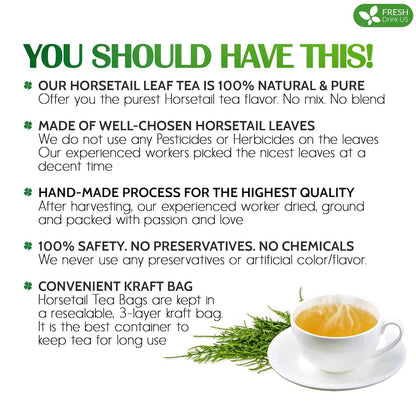 FRESH
Drink US

YOU SHOULD HAVE THIS!

OUR HORSETAIL LEAF TEA IS 100% NATURAL & PURE
Offer you the purest Horsetail tea flavor. No mix. No blend

MADE OF WELL-CHOSEN HORSETAIL LEAVES
We do not use any Pesticides or Herbicides on the leaves
Our experienced workers picked the nicest leaves at a decent time

HAND-MADE PROCESS FOR THE HIGHEST QUALITY
After harvesting, our experienced worker dried, ground and packed with passion and love

100% SAFETY. NO PRESERVATIVES. NO CHEMICALS
We never use any preservatives or artificial color/flavor.

CONVENIENT KRAFT BAG
Horsetail Tea Bags are kept in a resealable, 3-layer kraft bag. It is the best container to keep tea for long use