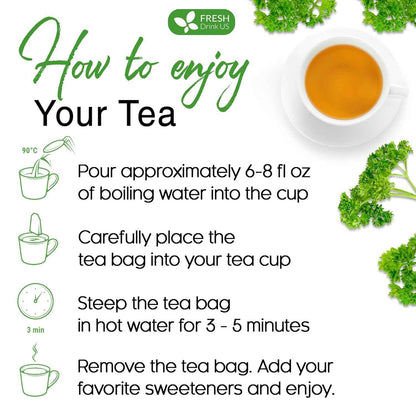 FRESH
Drink US

How to enjoy
Your Tea

90°C

Pour approximately 6-8 fl oz of boiling water into the cup

Carefully place the tea bag into your tea cup

3 min

Steep the tea bag in hot water for 3 - 5 minutes

Remove the tea bag. Add your favorite sweeteners and enjoy.