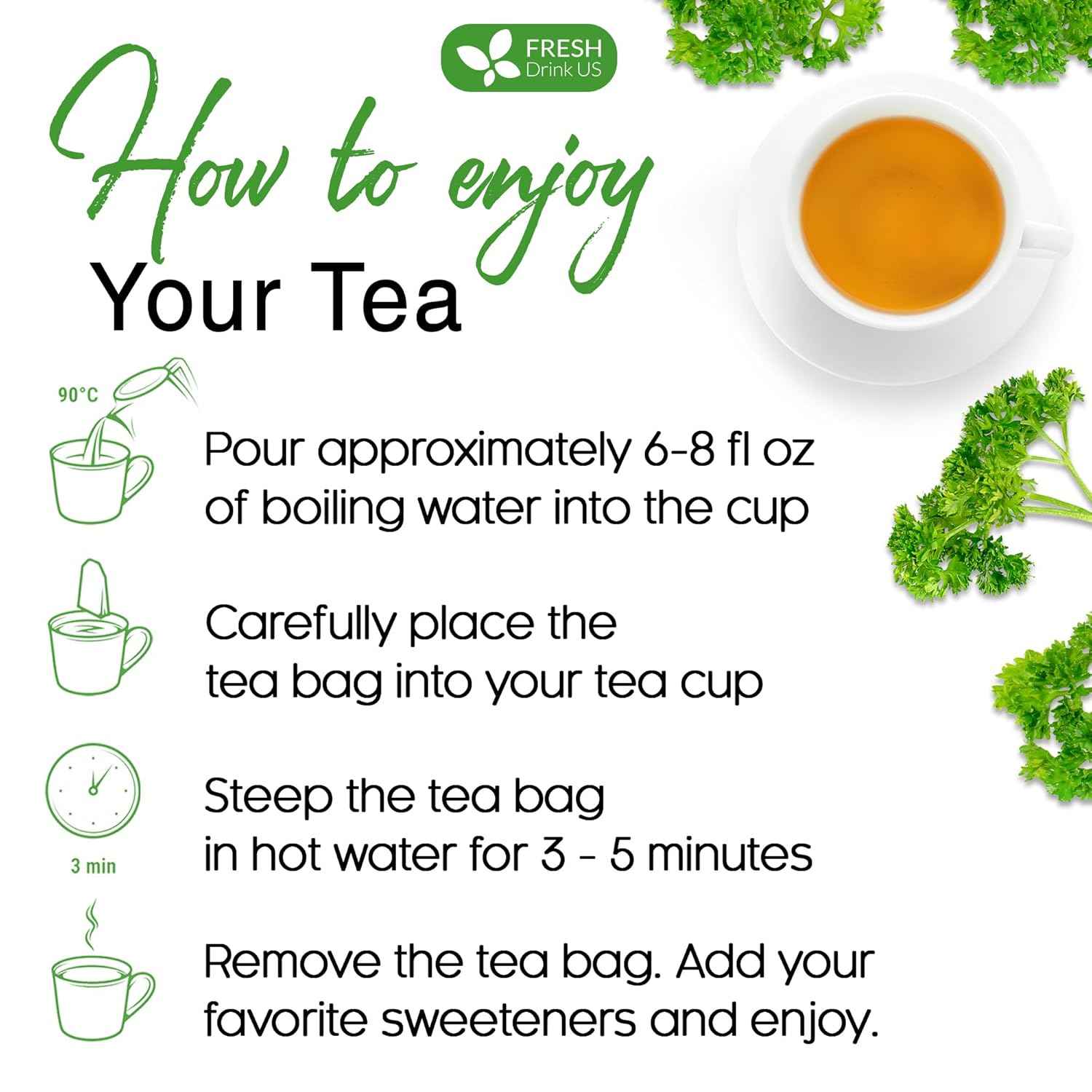 FRESH
Drink US

How to enjoy
Your Tea

90°C

Pour approximately 6-8 fl oz of boiling water into the cup

Carefully place the tea bag into your tea cup

3 min

Steep the tea bag in hot water for 3 - 5 minutes

Remove the tea bag. Add your favorite sweeteners and enjoy.