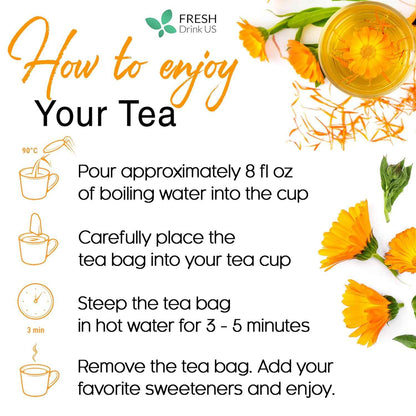 FRESH Drink US

How to enjoy
Your Tea

90°C
Pour approximately 8 fl oz of boiling water into the cup

Carefully place the tea bag into your tea cup

3 min
Steep the tea bag in hot water for 3 - 5 minutes

Remove the tea bag. Add your favorite sweeteners and enjoy.