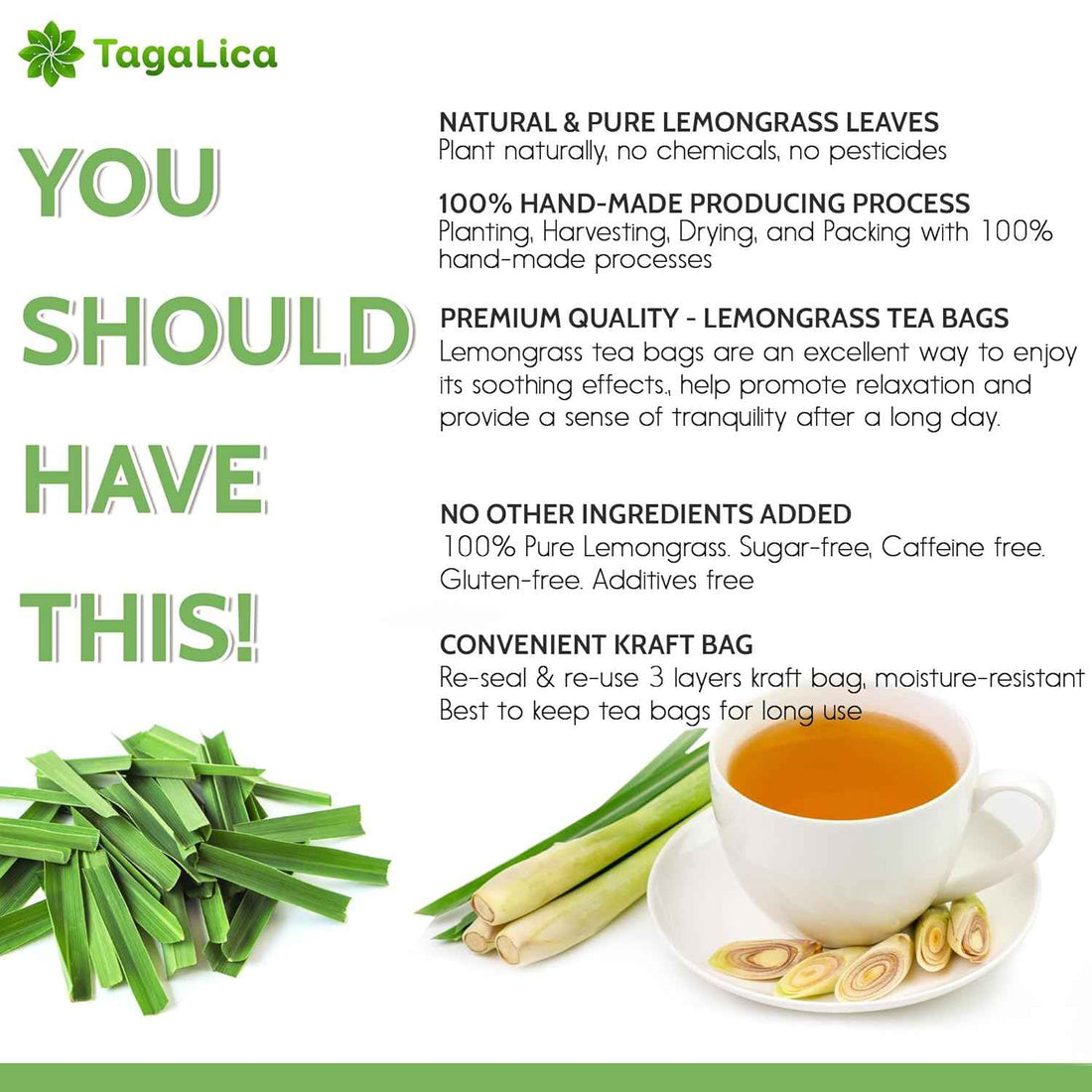 TagaLica

YOU SHOULD HAVE THIS!

NATURAL & PURE LEMONGRASS LEAVES
Plant naturally, no chemicals, no pesticides

100% HAND-MADE PRODUCING PROCESS
Planting, Harvesting, Drying, and Packing with 100% hand-made processes

PREMIUM QUALITY - LEMONGRASS TEA BAGS
Lemongrass tea bags are an excellent way to enjoy its soothing effects., help promote relaxation and provide a sense of tranquility after a long day.

NO OTHER INGREDIENTS ADDED
100% Pure Lemongrass. Sugar-free, Caffeine free. Gluten-free. Additives free

CONVENIENT KRAFT BAG
Re-seal & re-use 3 layers kraft bag, moisture-resistant
Best to keep tea bags for long use