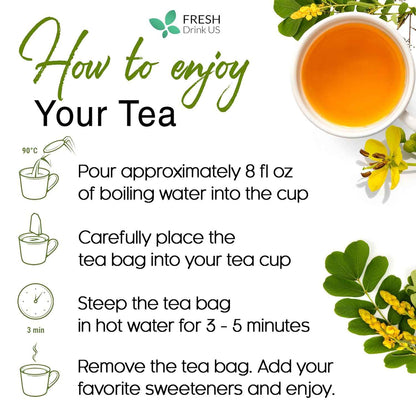 FRESH
Drink US

How to enjoy
Your Tea

90°C

Pour approximately 8 fl oz of boiling water into the cup

Carefully place the tea bag into your tea cup

3 min

Steep the tea bag in hot water for 3 - 5 minutes

Remove the tea bag. Add your favorite sweeteners and enjoy.