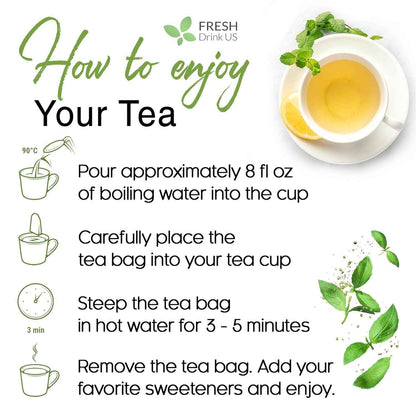 FRESH
Drink US

How to enjoy
Your Tea

90°C
Pour approximately 8 fl oz of boiling water into the cup

Carefully place the tea bag into your tea cup

3 min
Steep the tea bag in hot water for 3 - 5 minutes

Remove the tea bag. Add your favorite sweeteners and enjoy.