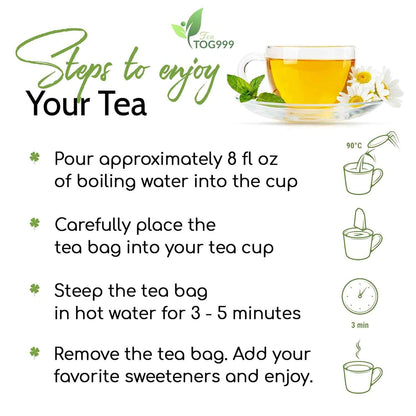 Tea TOG999

Steps to enjoy
Your Tea

Pour approximately 8 fl oz of boiling water into the cup

90°C

Carefully place the tea bag into your tea cup

Steep the tea bag in hot water for 3 - 5 minutes

3 min

Remove the tea bag. Add your favorite sweeteners and enjoy.