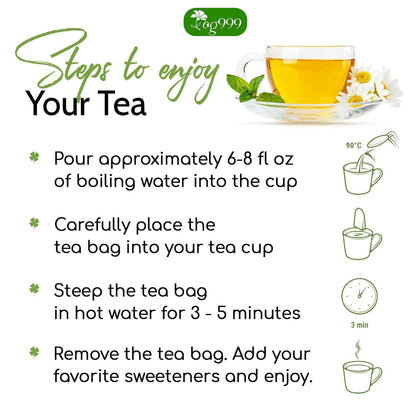 og999

Steps to enjoy
Your Tea

Pour approximately 6-8 fl oz of boiling water into the cup

90°C

Carefully place the tea bag into your tea cup

Steep the tea bag in hot water for 3 - 5 minutes

3 min

Remove the tea bag. Add your favorite sweeteners and enjoy.