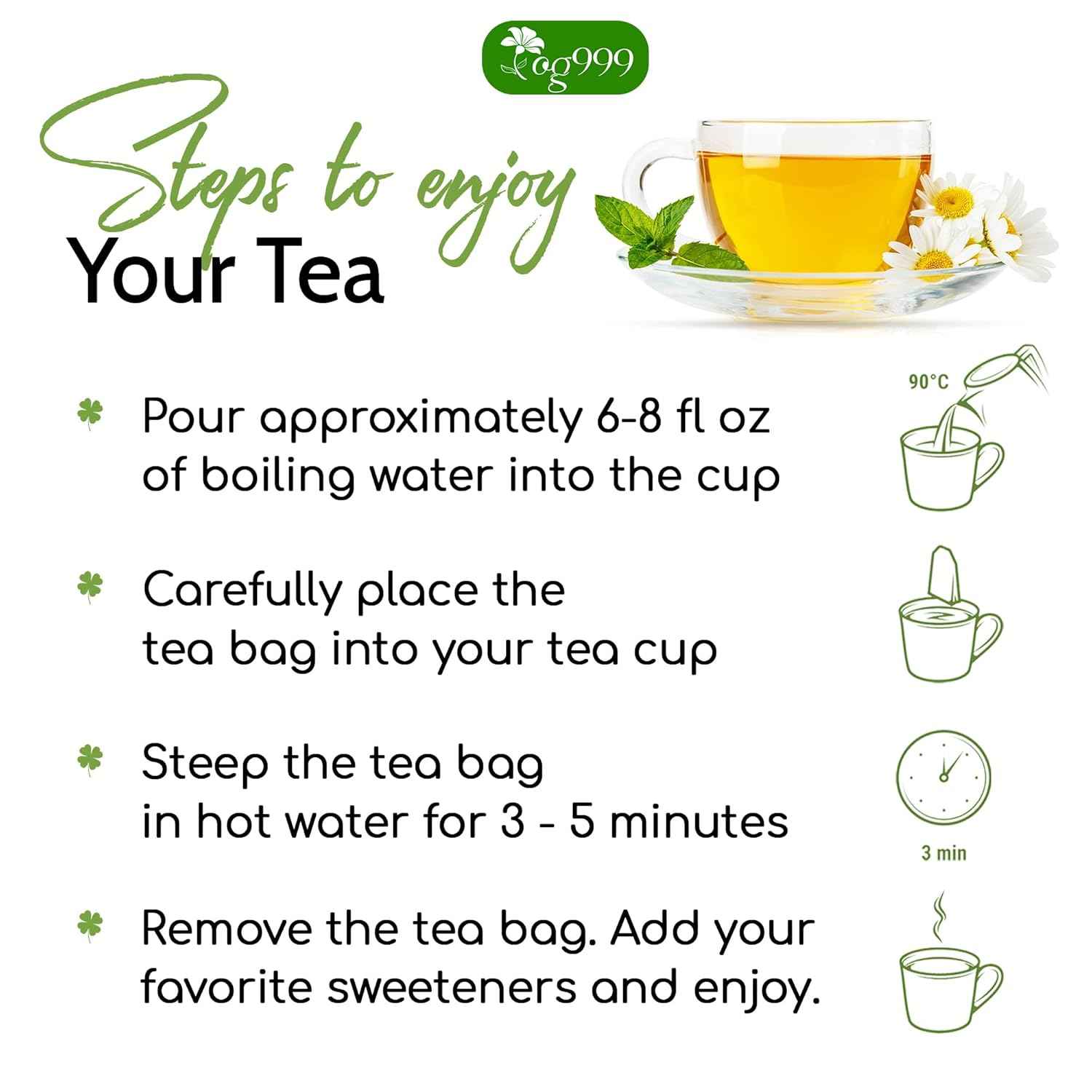 og999

Steps to enjoy
Your Tea

Pour approximately 6-8 fl oz of boiling water into the cup

90°C

Carefully place the tea bag into your tea cup

Steep the tea bag in hot water for 3 - 5 minutes

3 min

Remove the tea bag. Add your favorite sweeteners and enjoy.