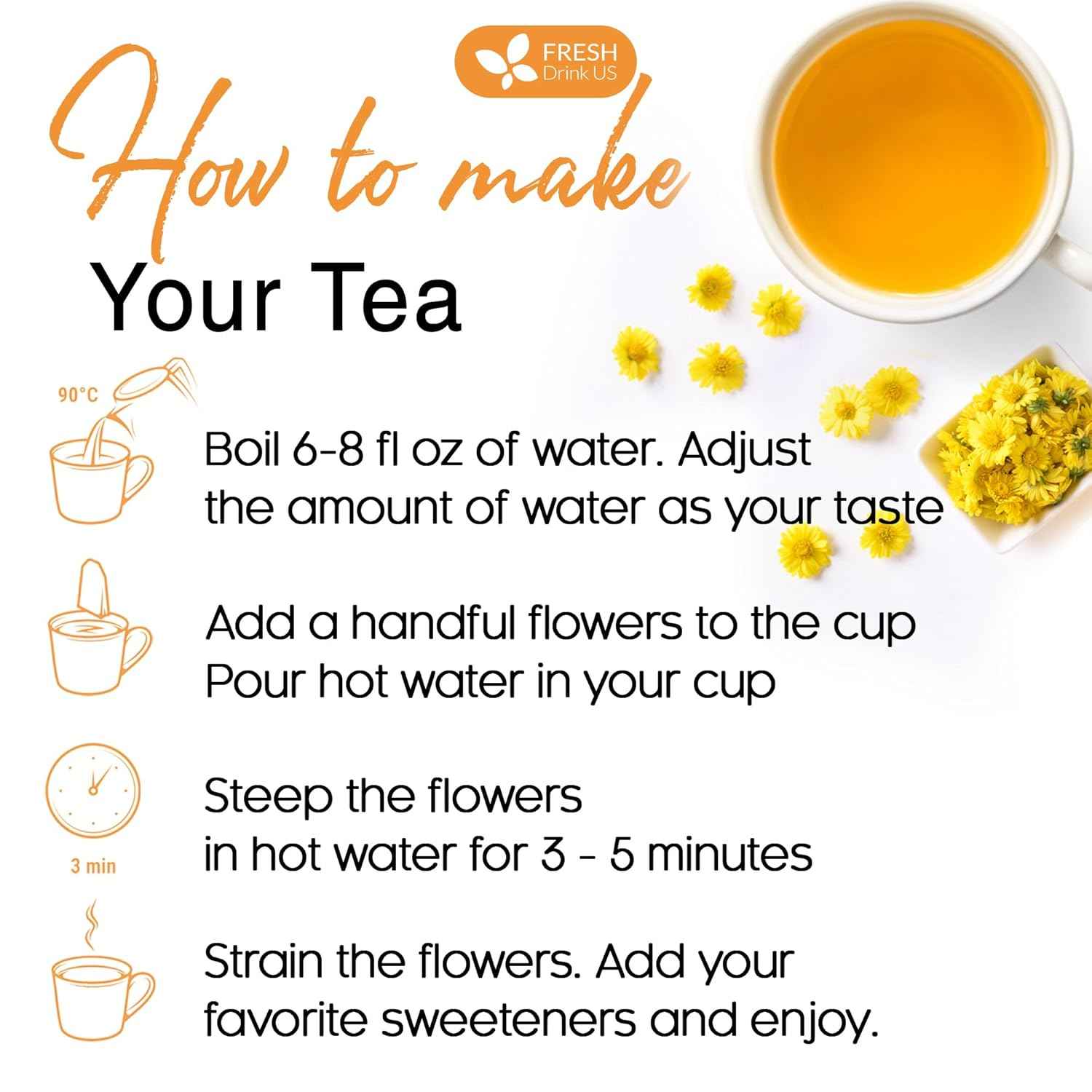 FRESH
Drink US

How to make
Your Tea

90°C

Boil 6-8 fl oz of water. Adjust the amount of water as your taste

Add a handful flowers to the cup
Pour hot water in your cup

3 min

Steep the flowers
in hot water for 3 - 5 minutes

Strain the flowers. Add your favorite sweeteners and enjoy.