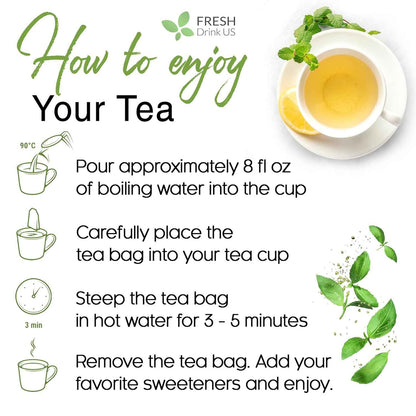 FRESH
Drink US

How to enjoy
Your Tea

90°C

Pour approximately 8 fl oz of boiling water into the cup

Carefully place the tea bag into your tea cup

3 min

Steep the tea bag in hot water for 3 - 5 minutes

Remove the tea bag. Add your favorite sweeteners and enjoy.