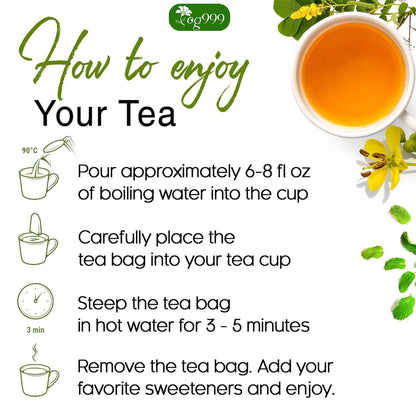 og999

How to enjoy
Your Tea

90°C

Pour approximately 6-8 fl oz of boiling water into the cup

Carefully place the tea bag into your tea cup

3 min

Steep the tea bag in hot water for 3 - 5 minutes

Remove the tea bag. Add your favorite sweeteners and enjoy.